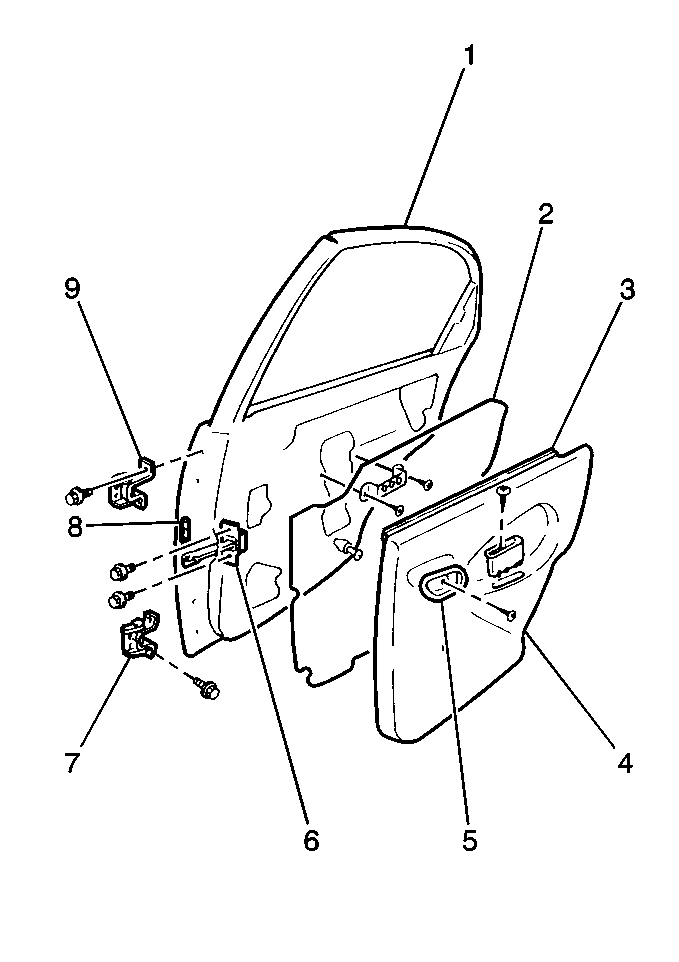 1
2
3
9
8
7
6
5
4