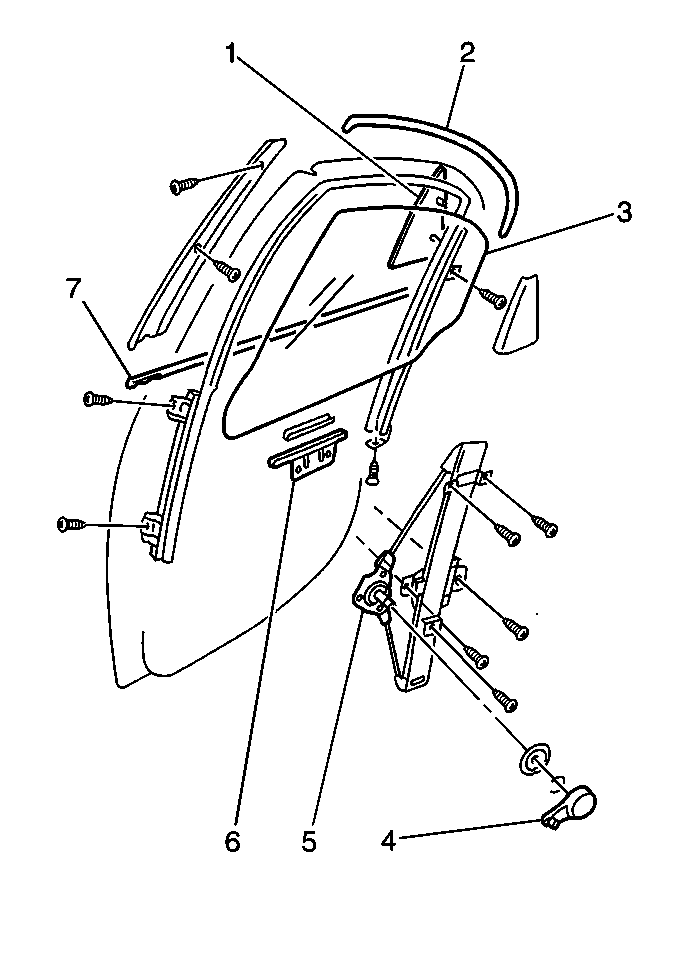 1
2
3
7
6
5
4