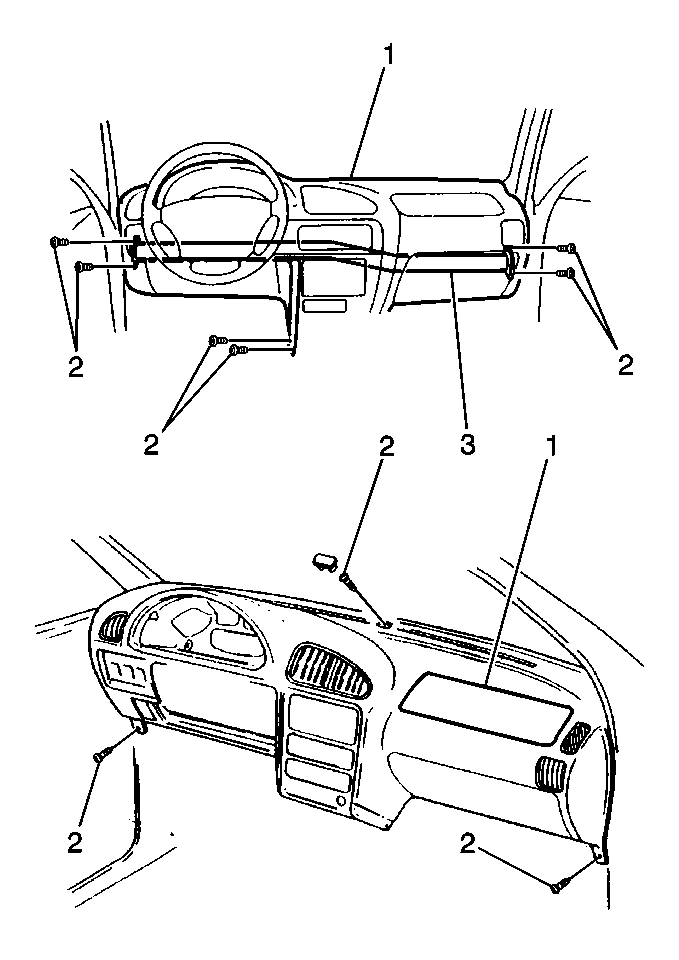 1
2
2
2
3
2
1
2
2