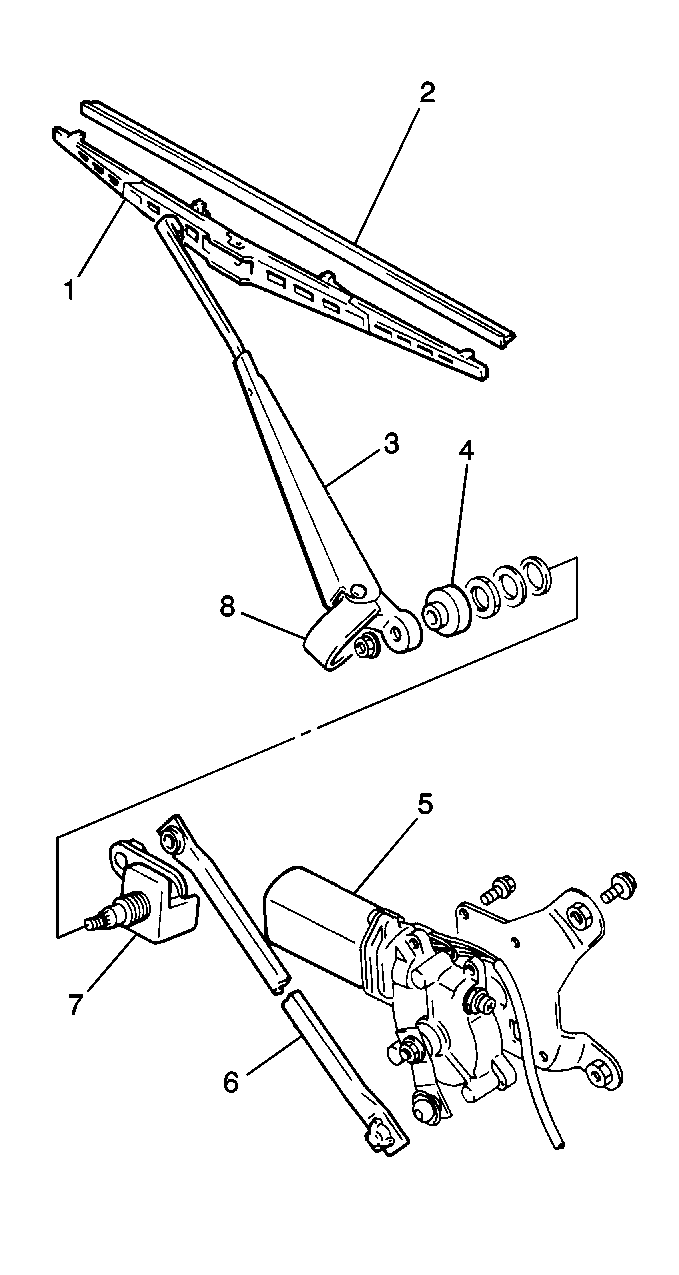 2
1
3
4
8
5
7
6