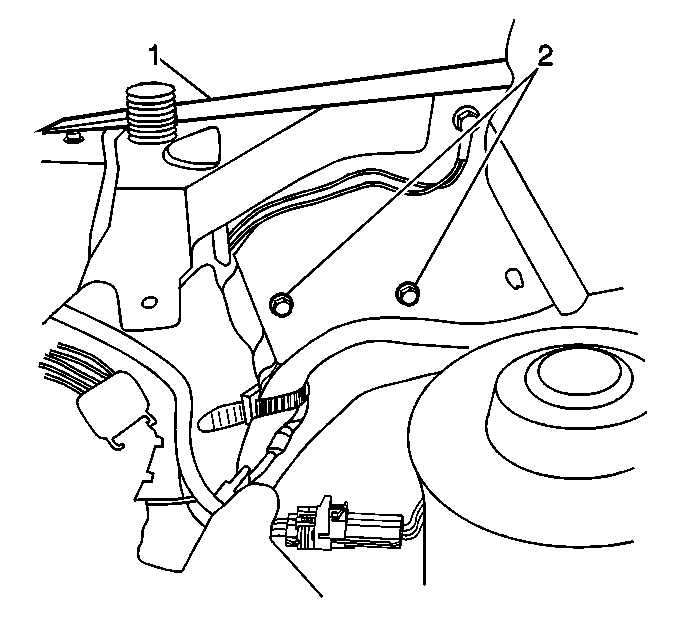 1
2