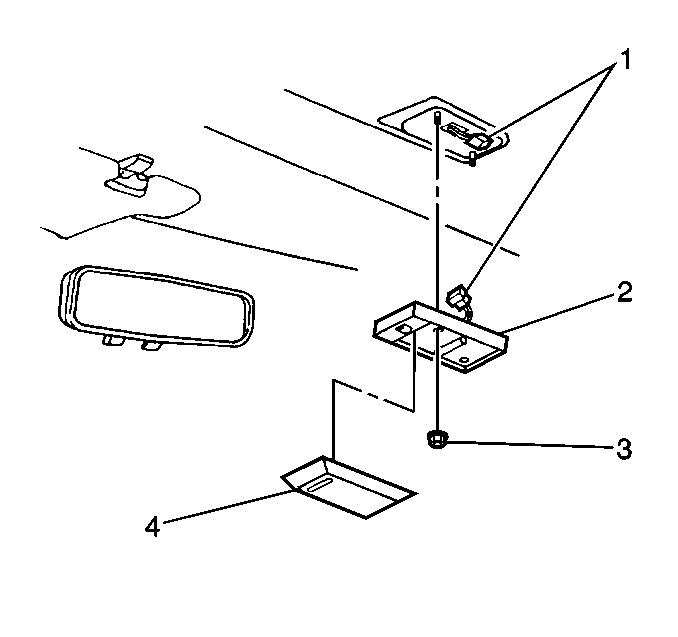 1
2
3
4