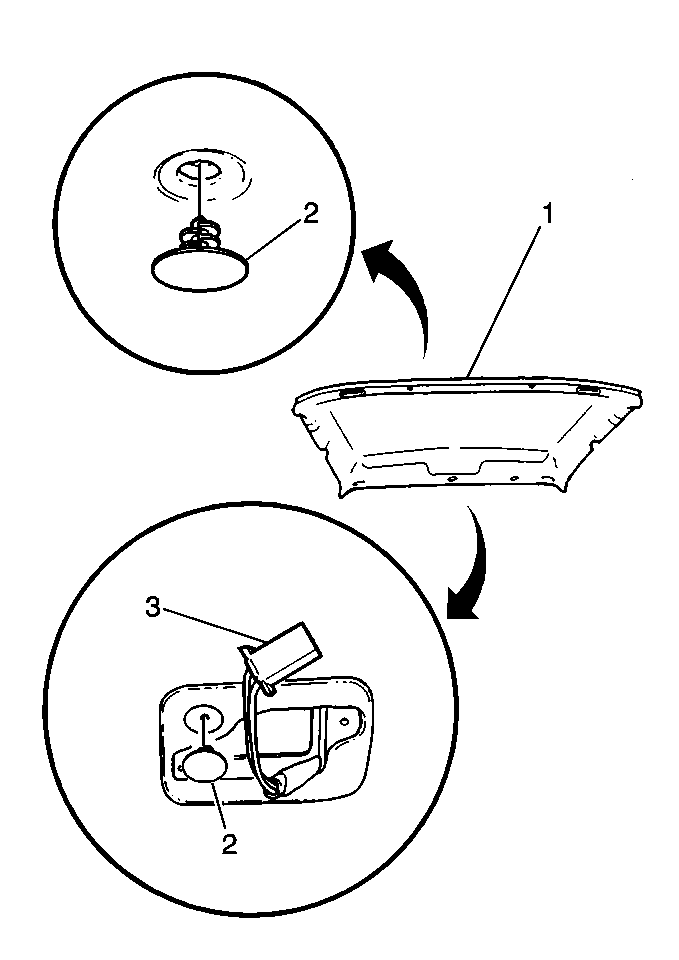 2
1
3
2