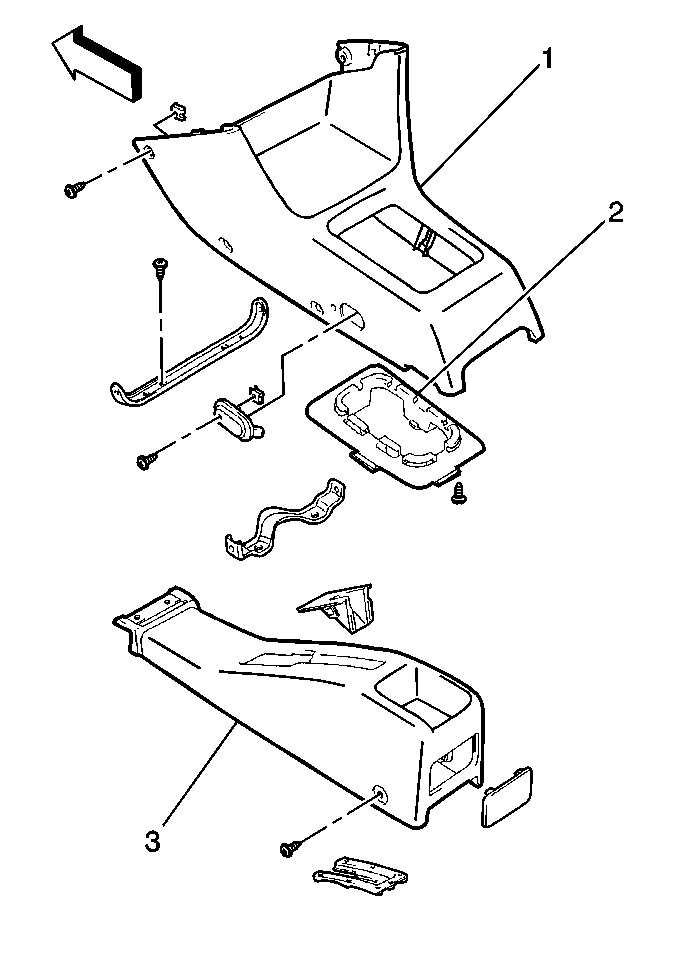 1
2
3