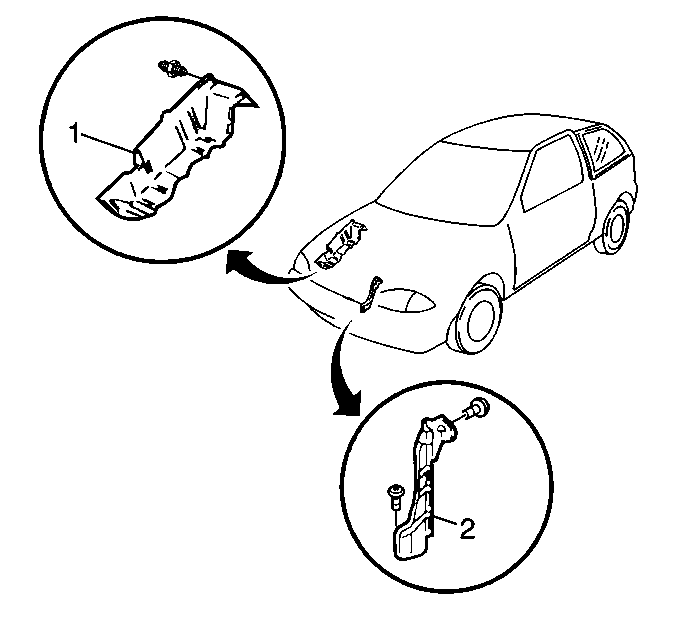 1

2