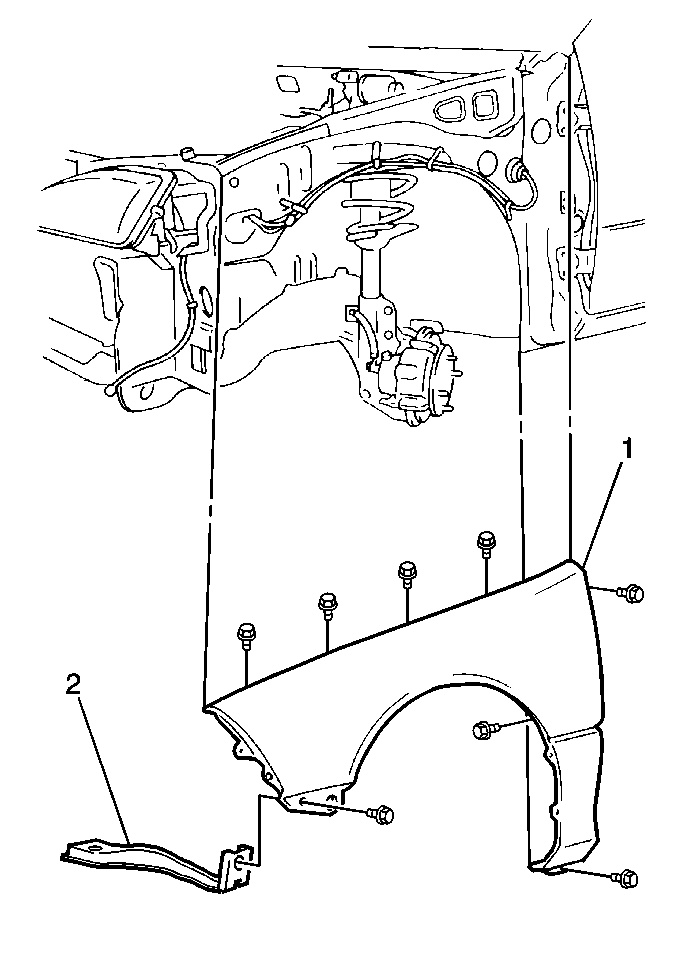 1
2