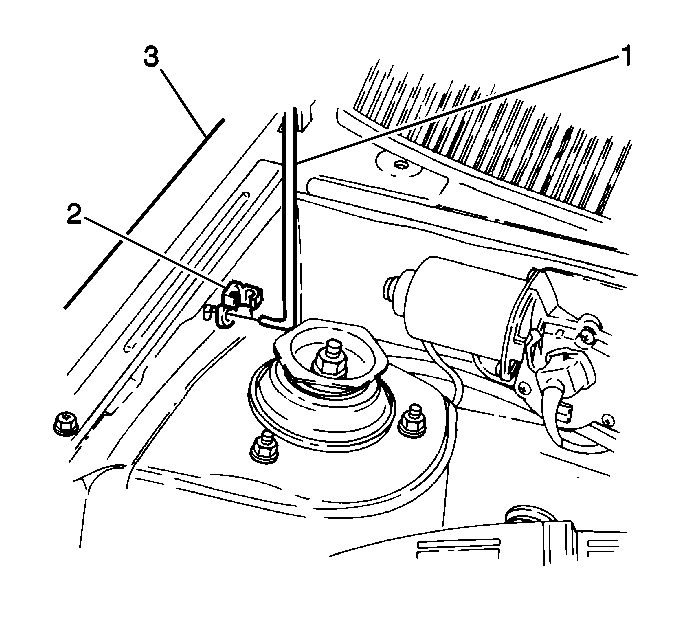 3
1
2