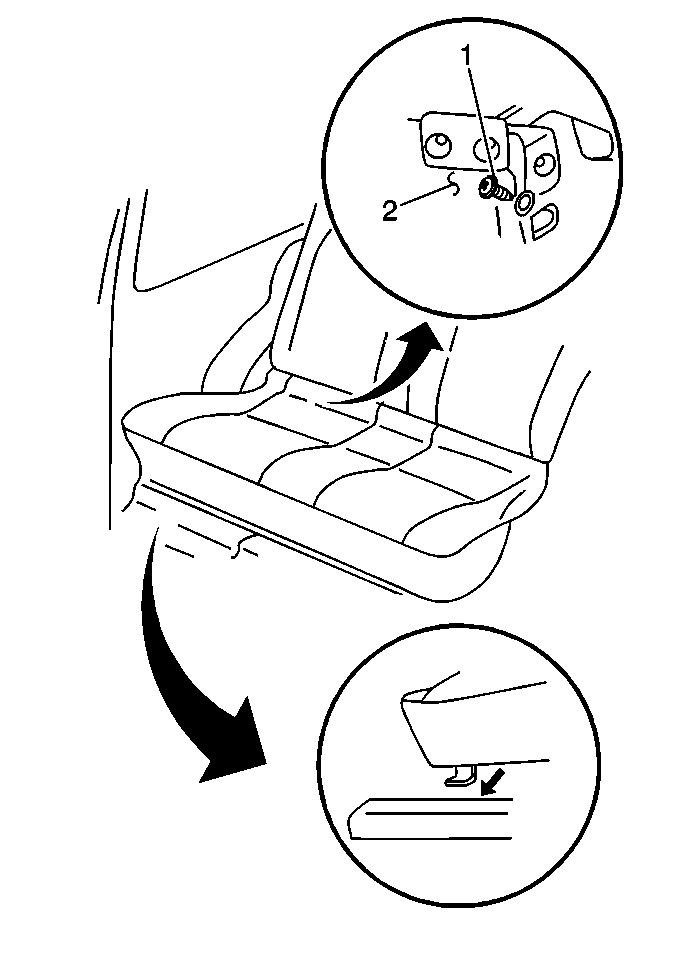 1
2