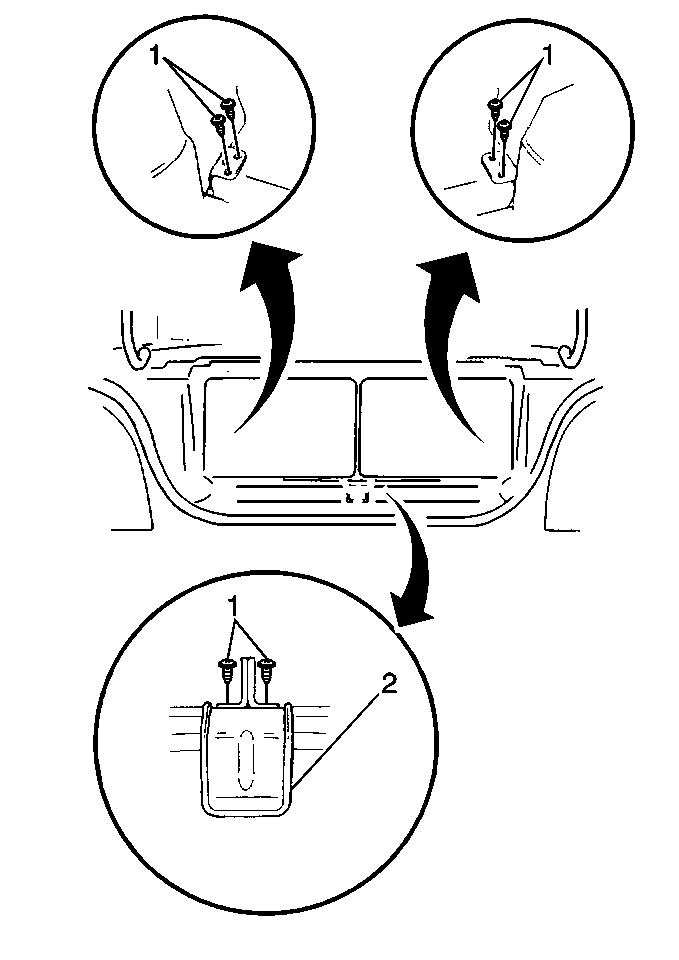 1
1
1
2