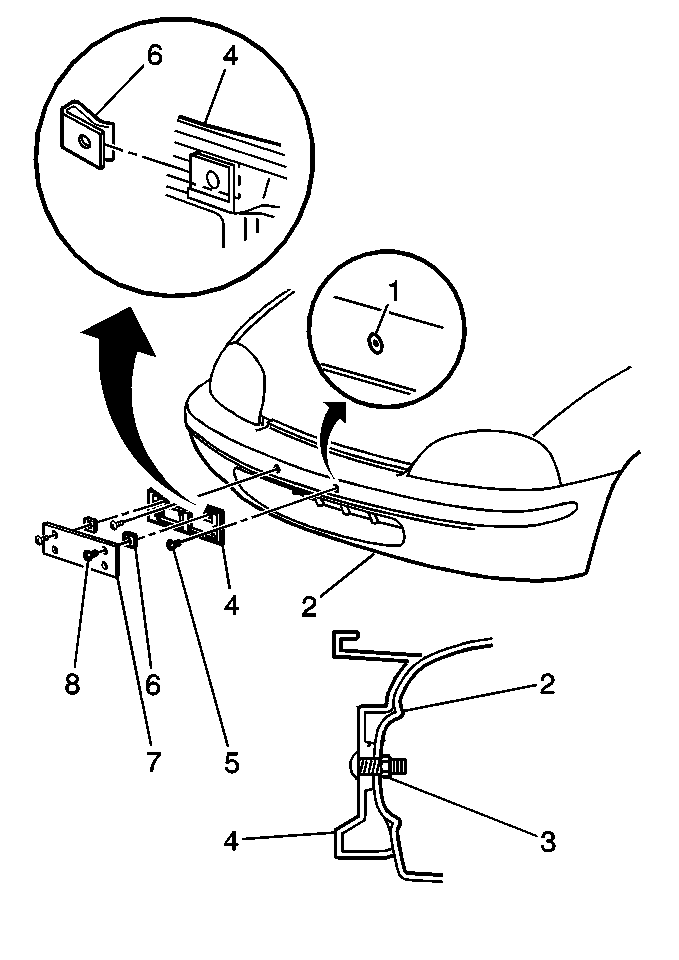 6
4
1
4
2
8
6
7
5
2
3
4