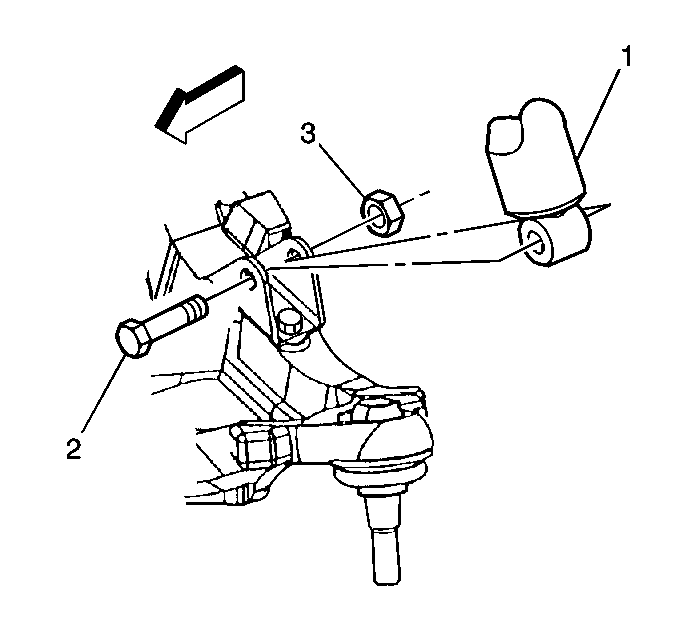 1
3
2