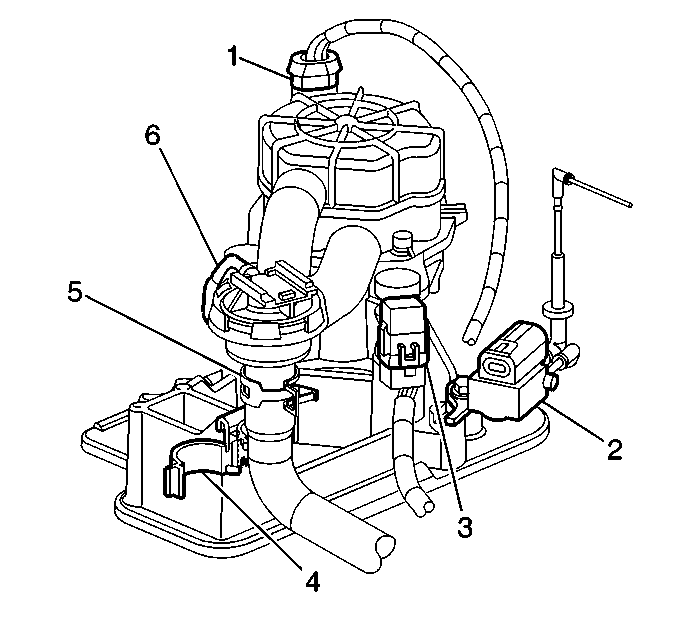 1
6
5
2
3
4