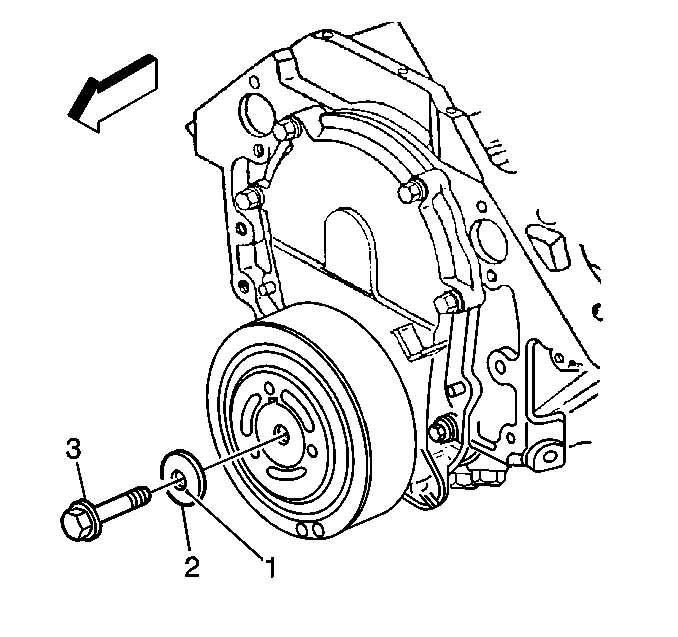 3
2
1