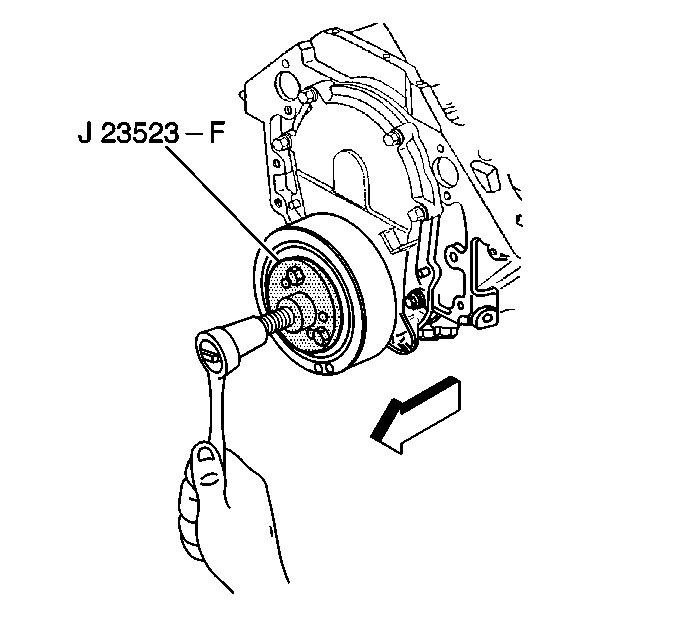 J 23523 – F