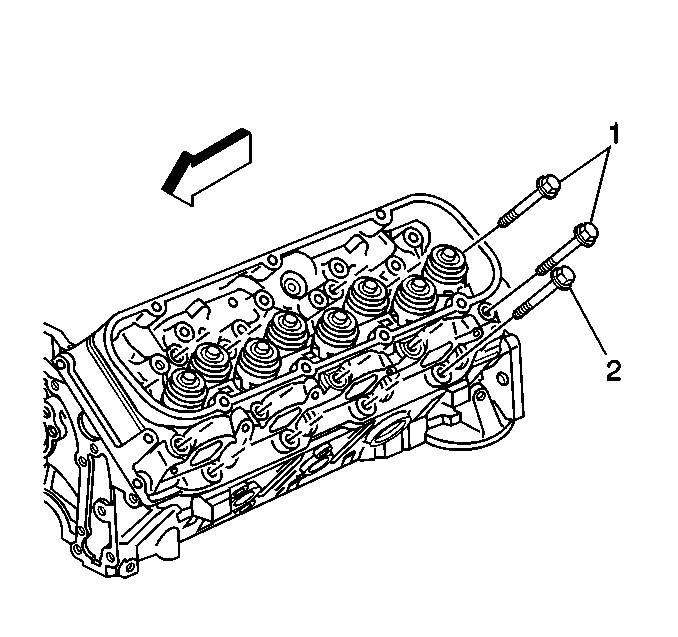 1

2