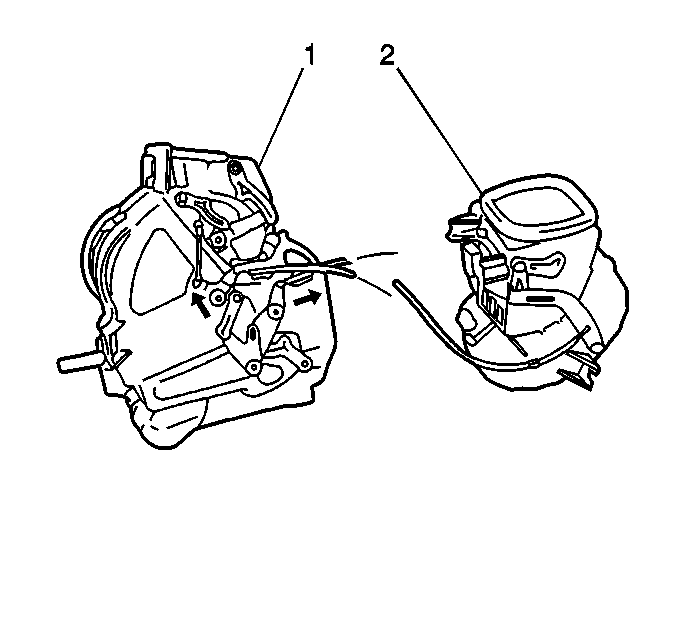 1
2