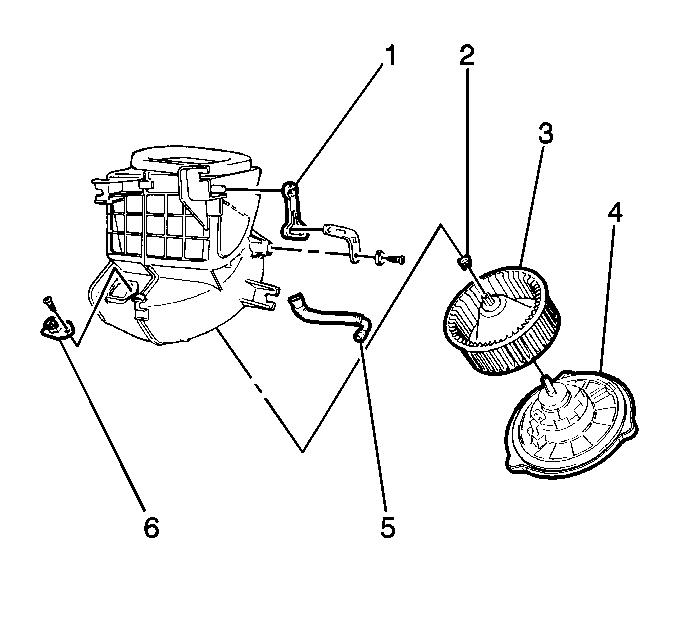 1
2
3
4
6
5