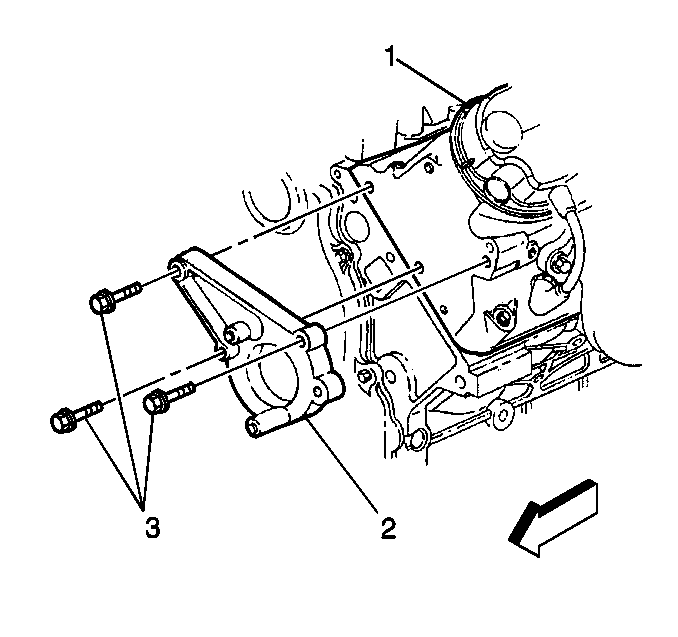 1
3
2