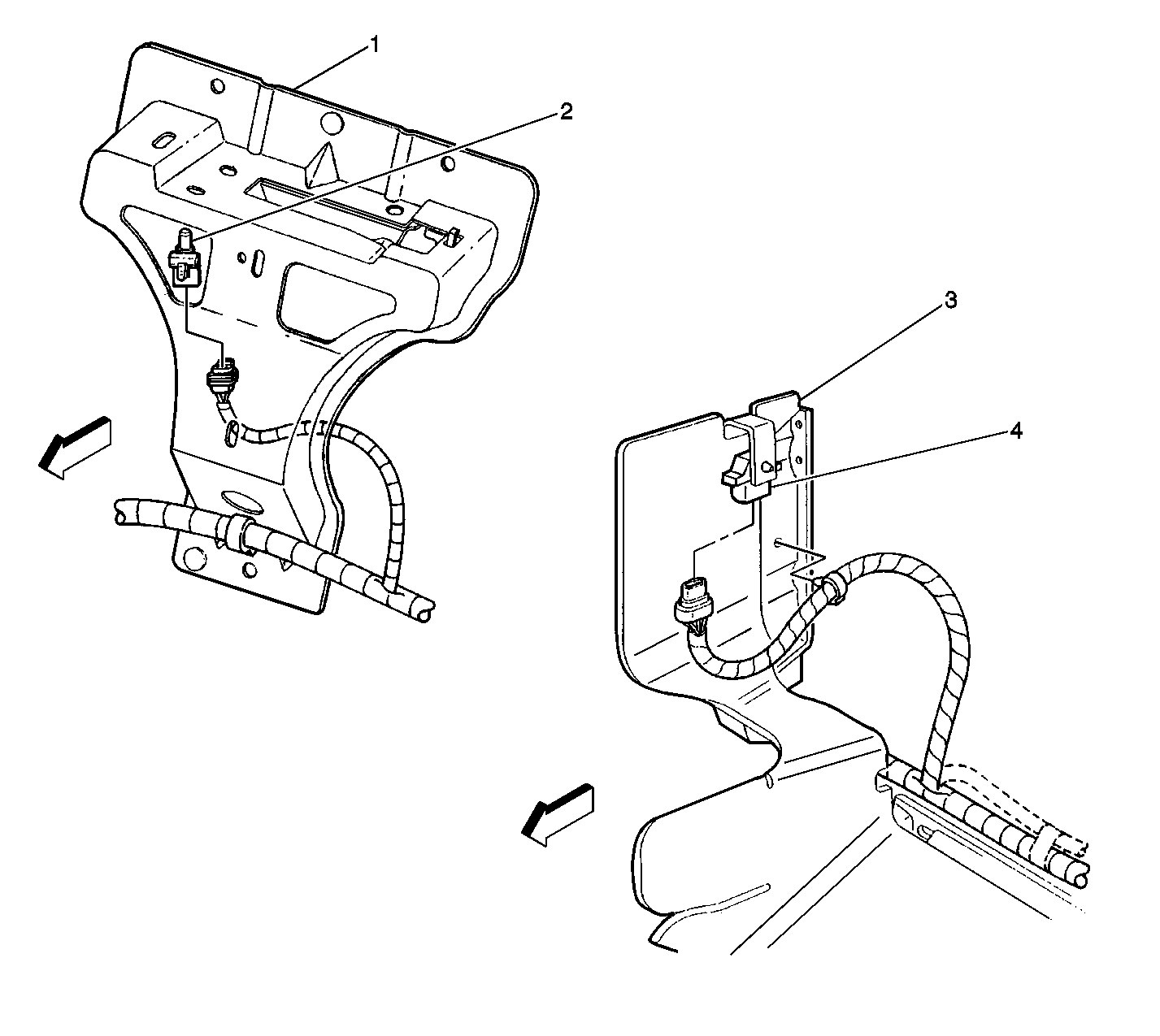 1
2
3
4