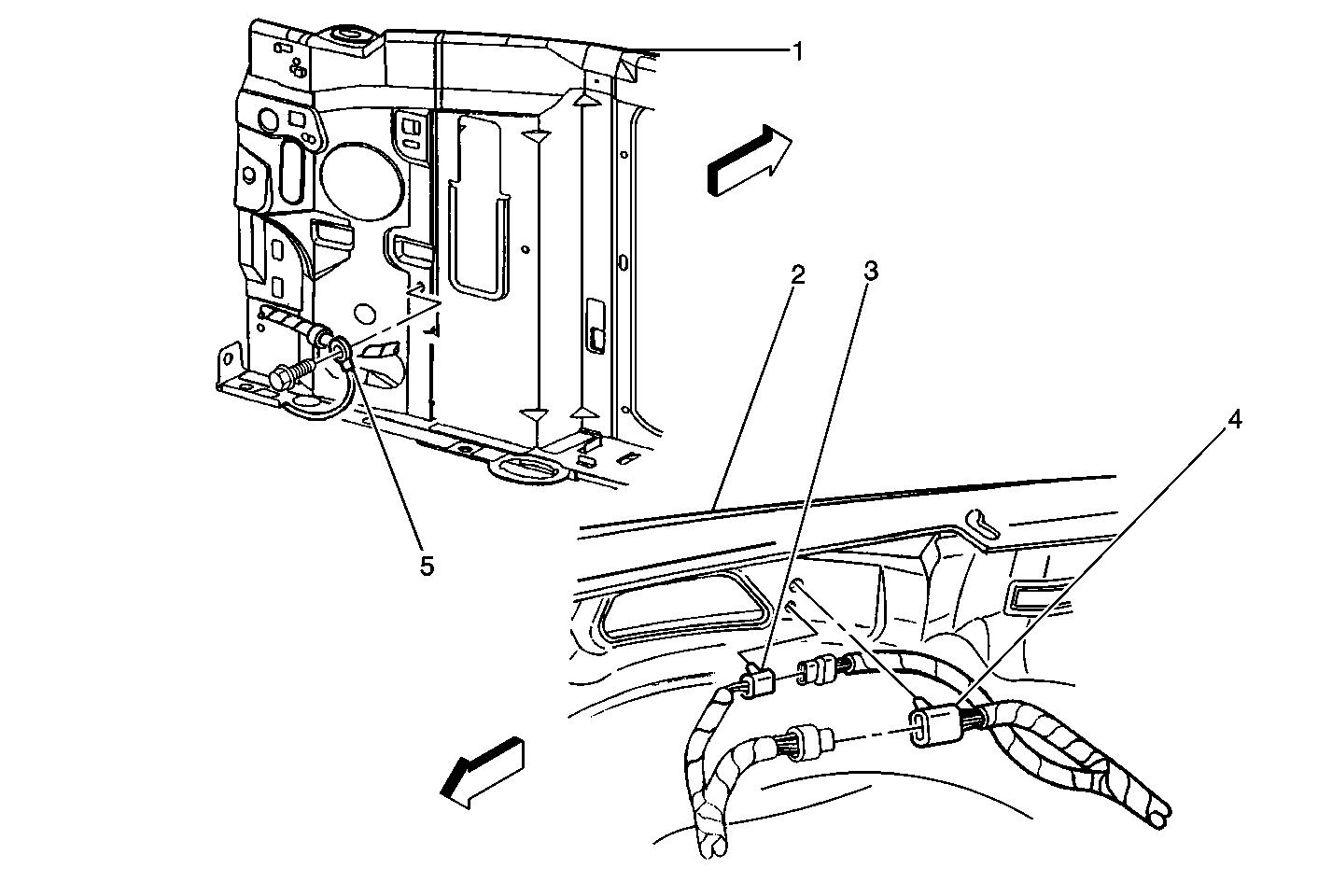 1
2
3
4
5