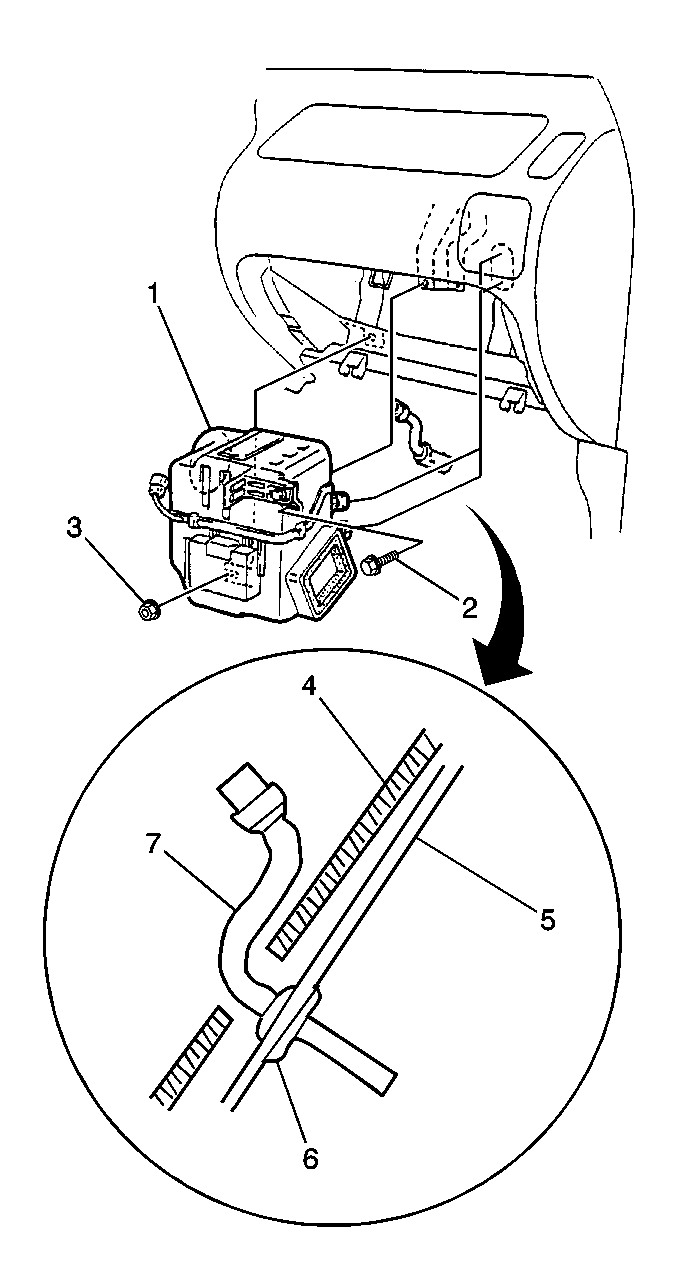 1
3
2
4
7
5
6