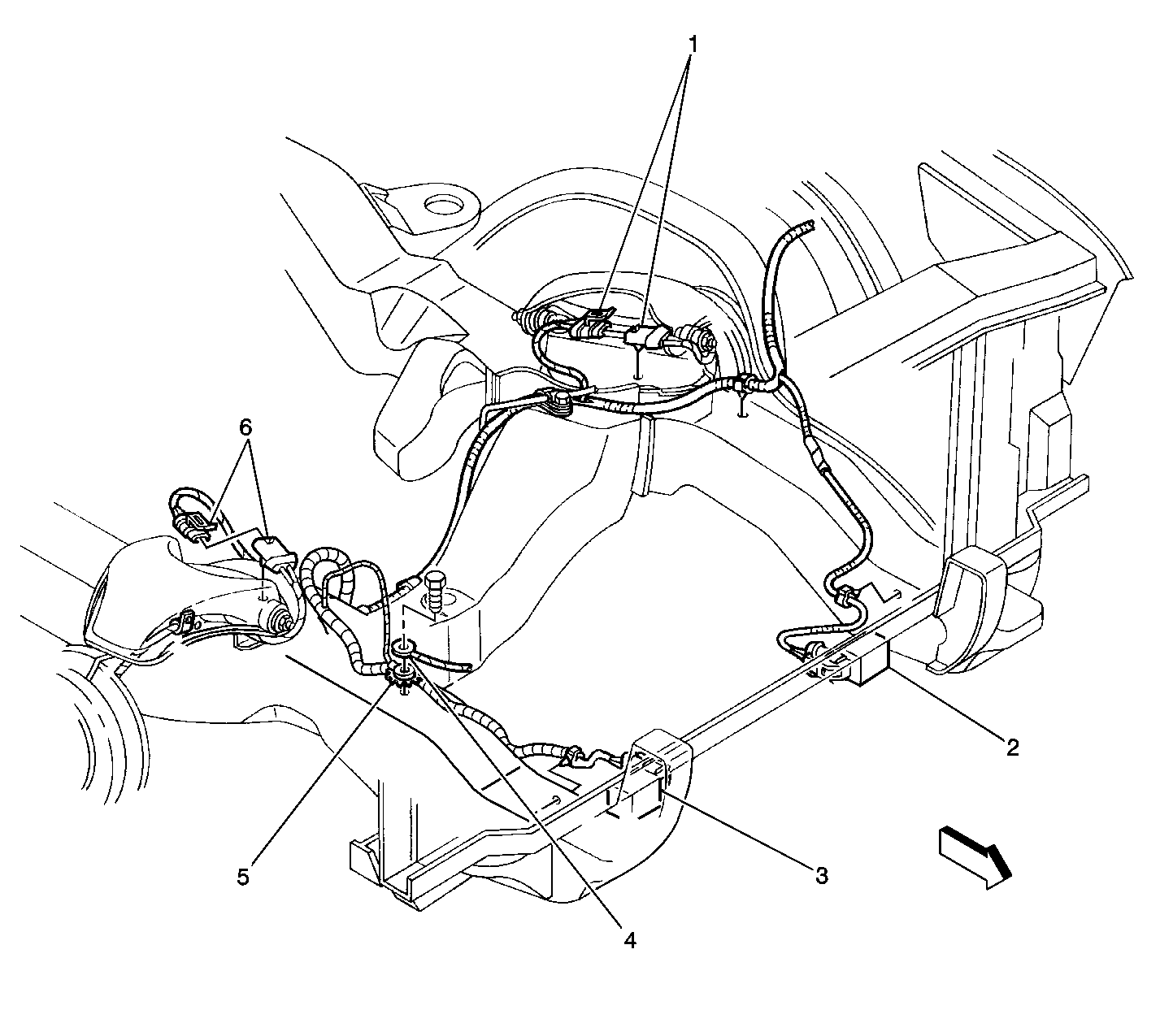 1
6
2
5
3
4