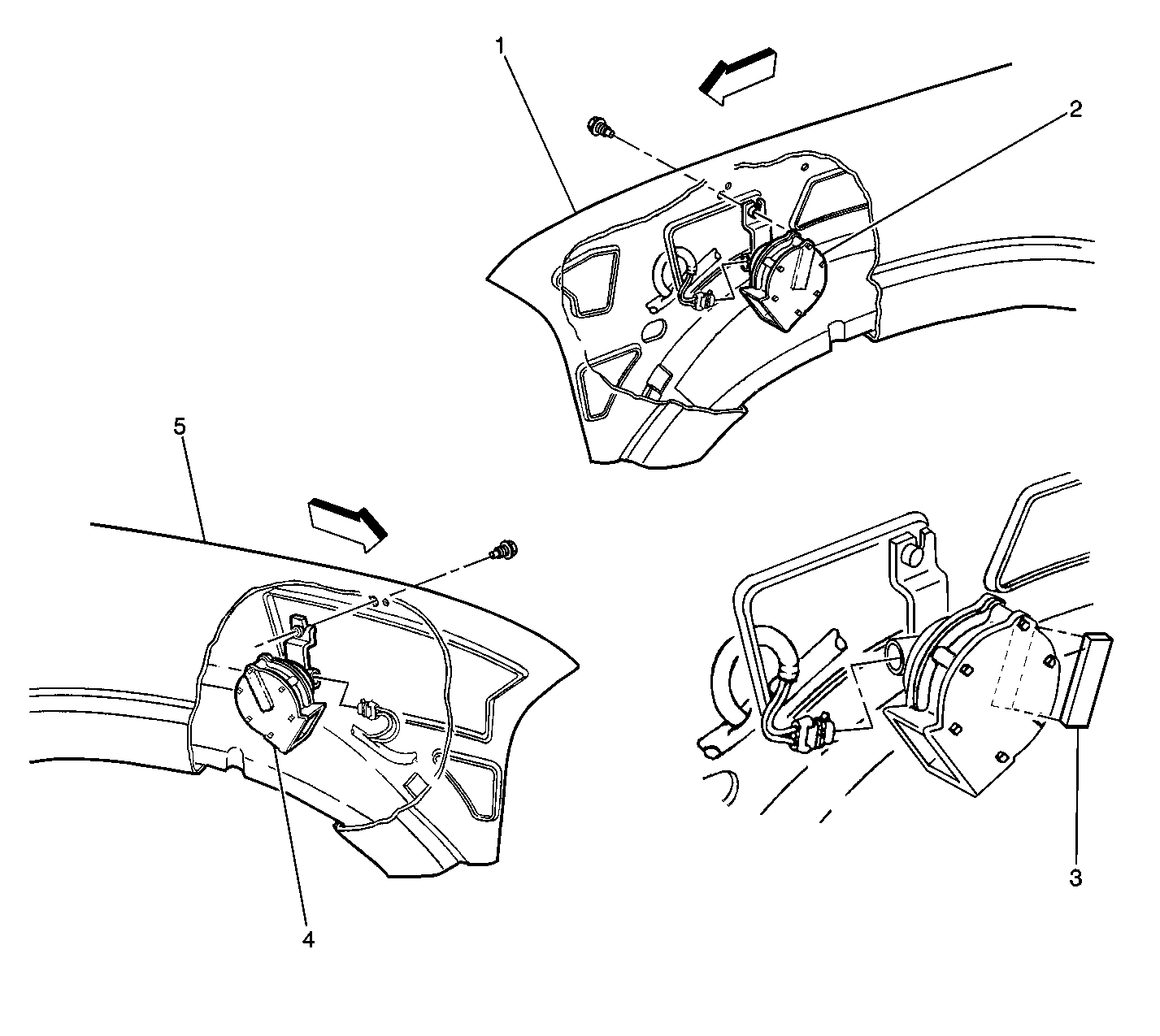 1
2
5
3
4