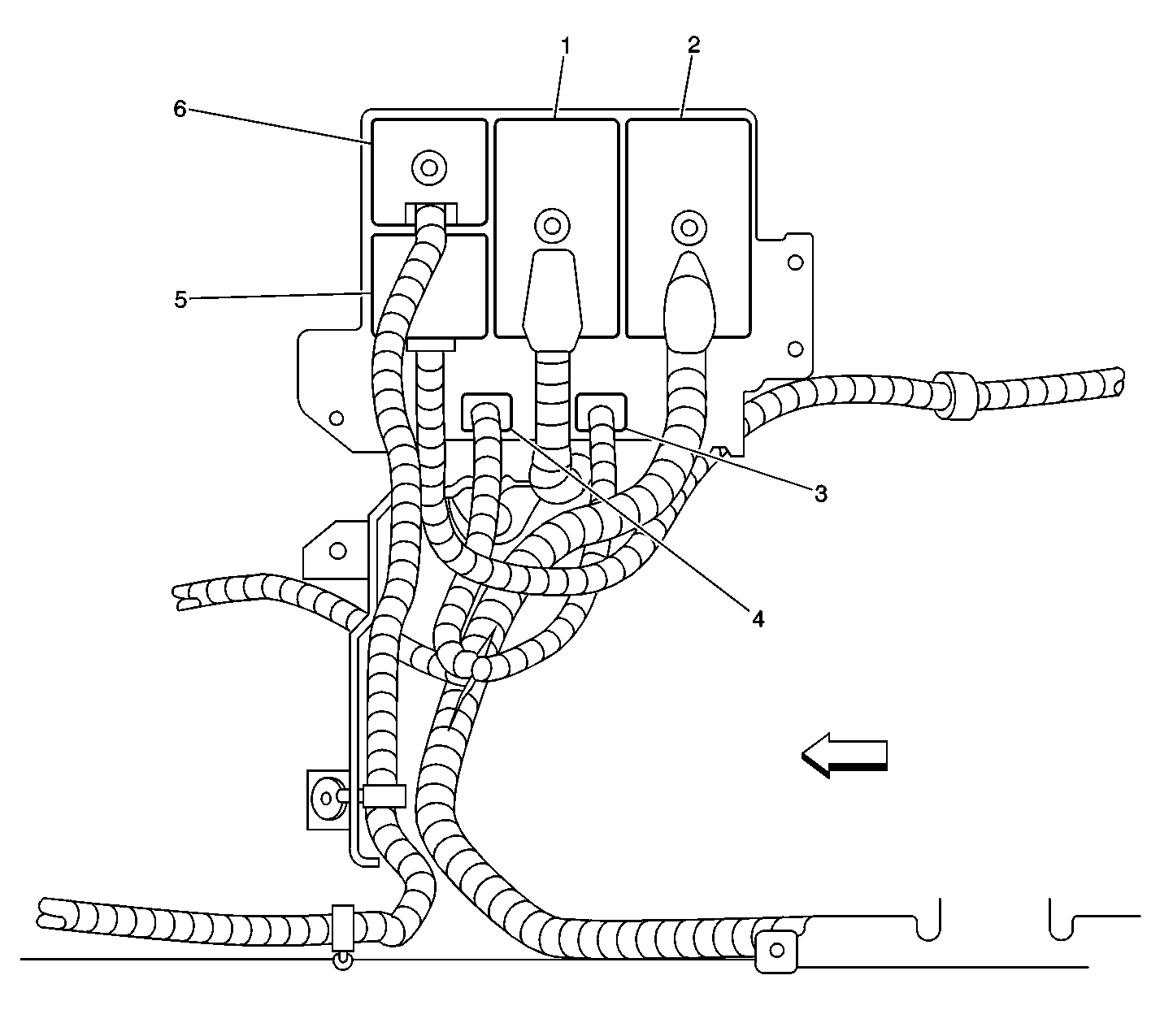 1
2
6
5
3
4