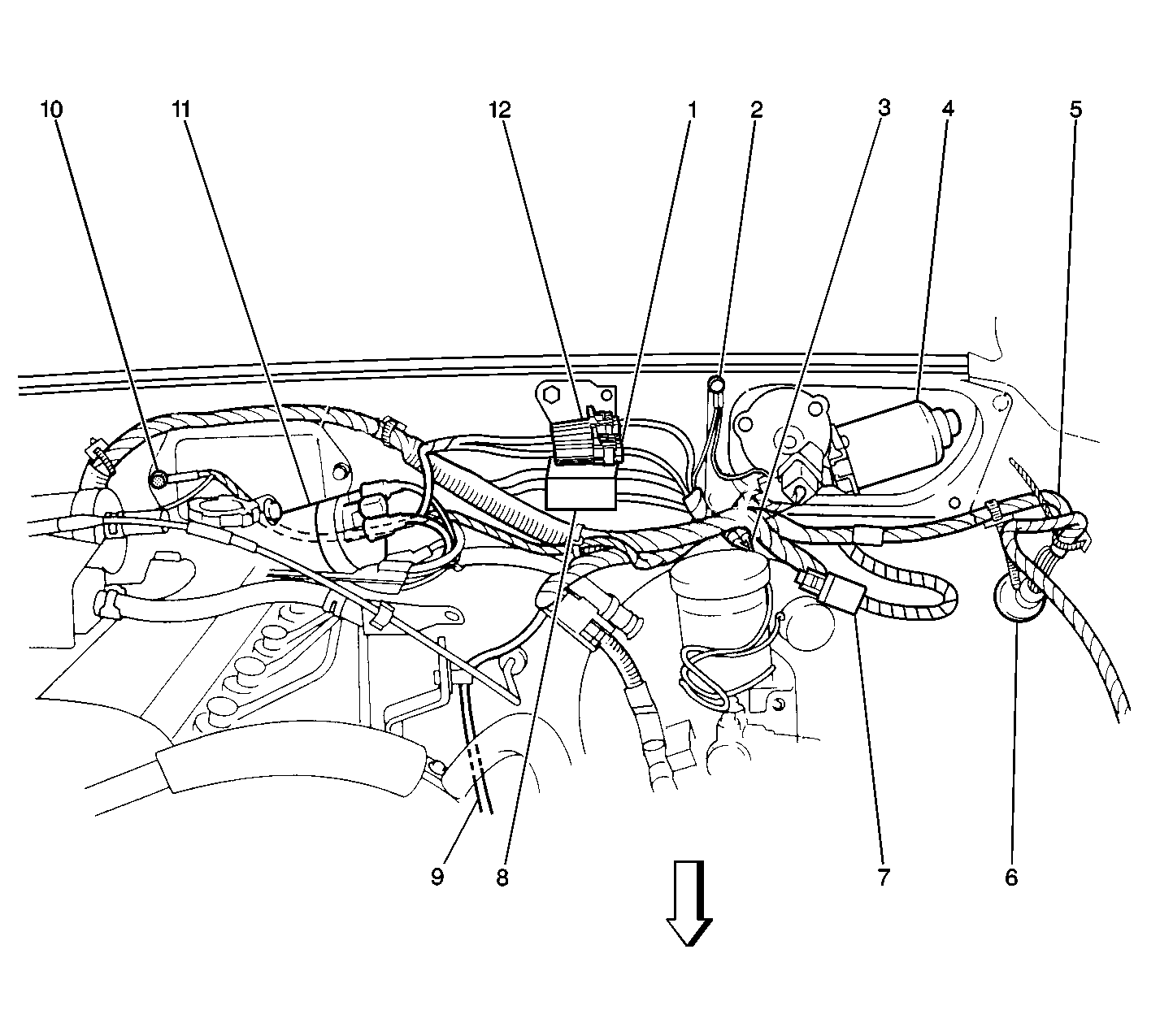 10
11
12
1
2
3
4
5
9
8
7
6