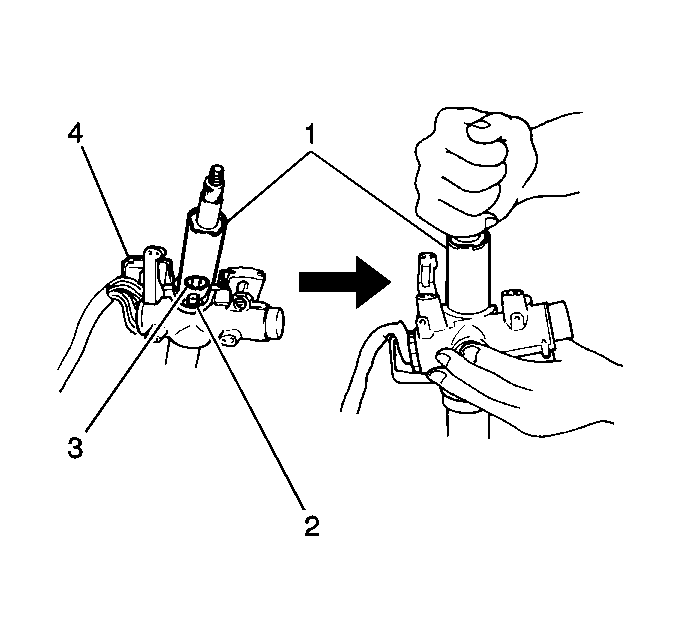 4
1
3
2