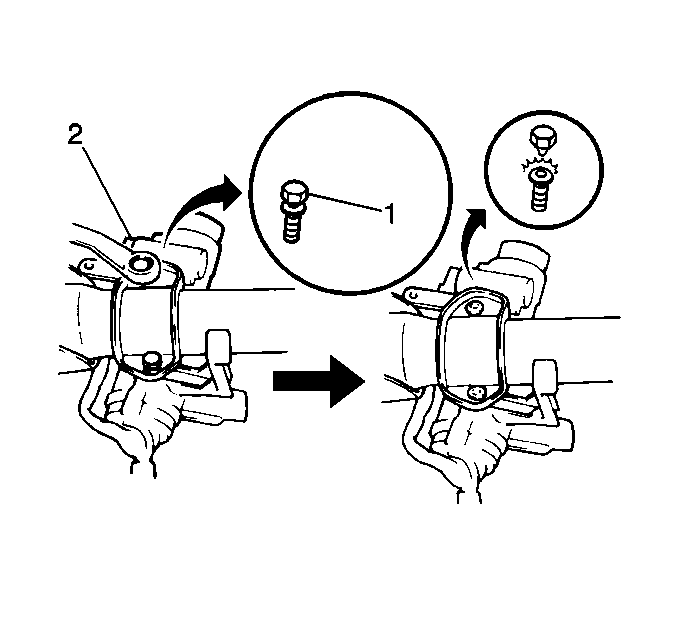 2
1