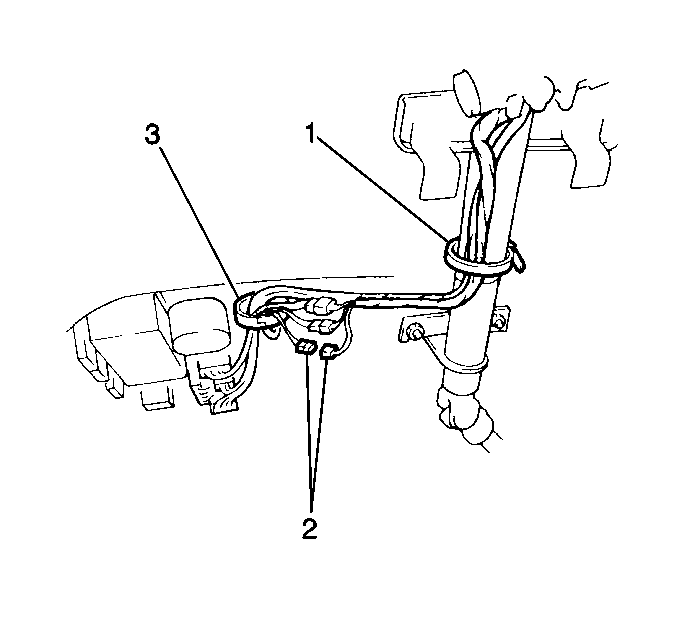 3
1
2