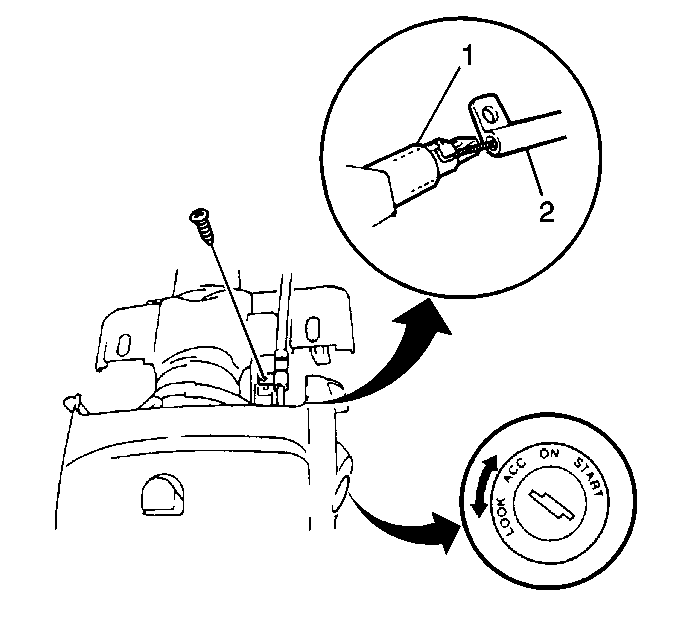 1
2
LOOK ACC ON START