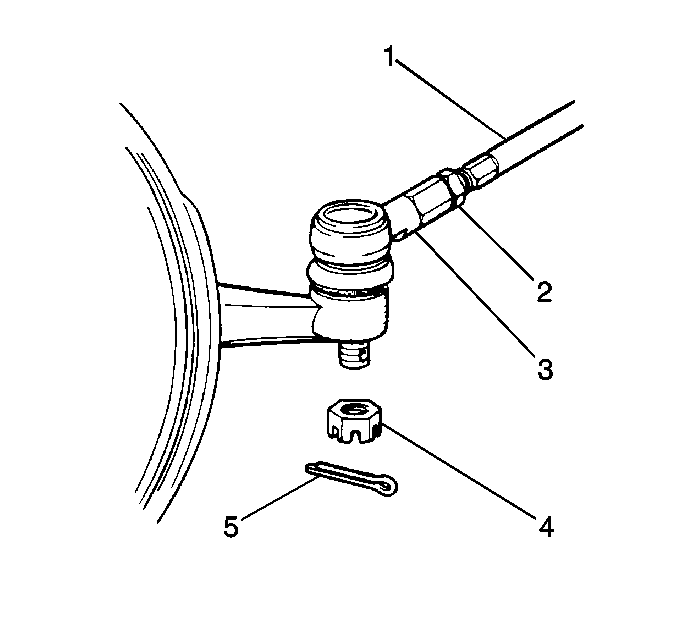 1
2
3
4
5