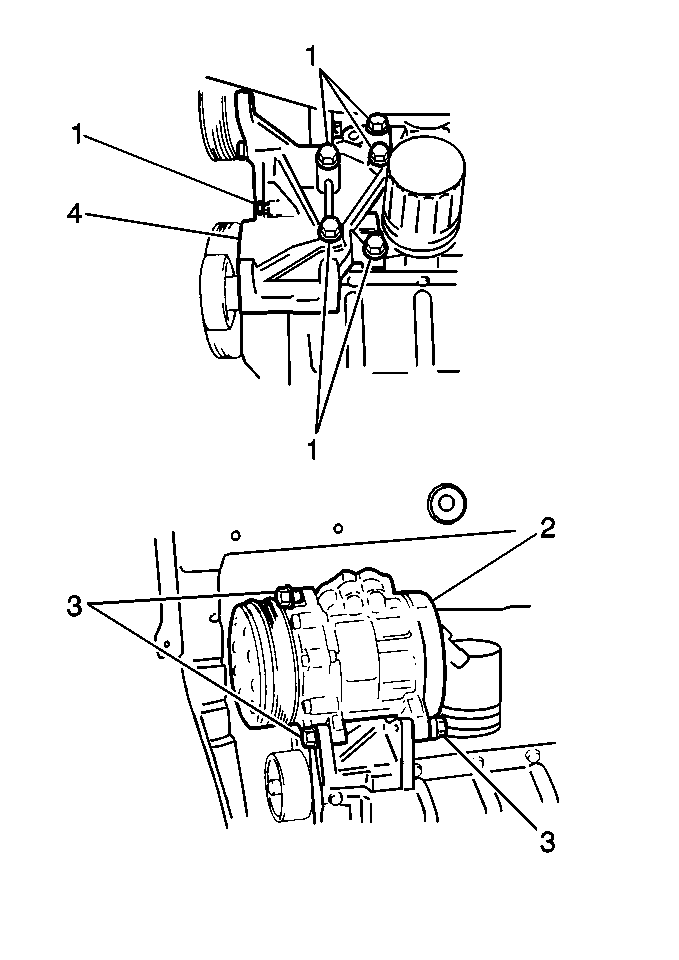 1
1
4
1
2
3
3