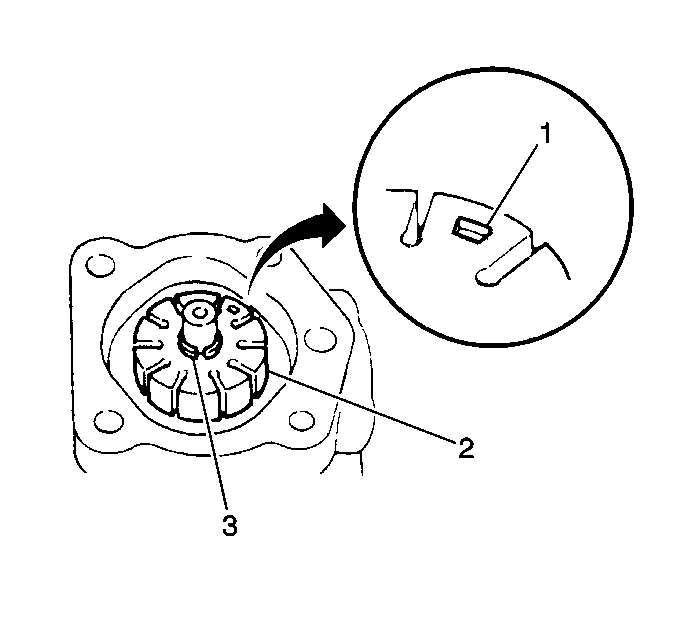 1

2

3