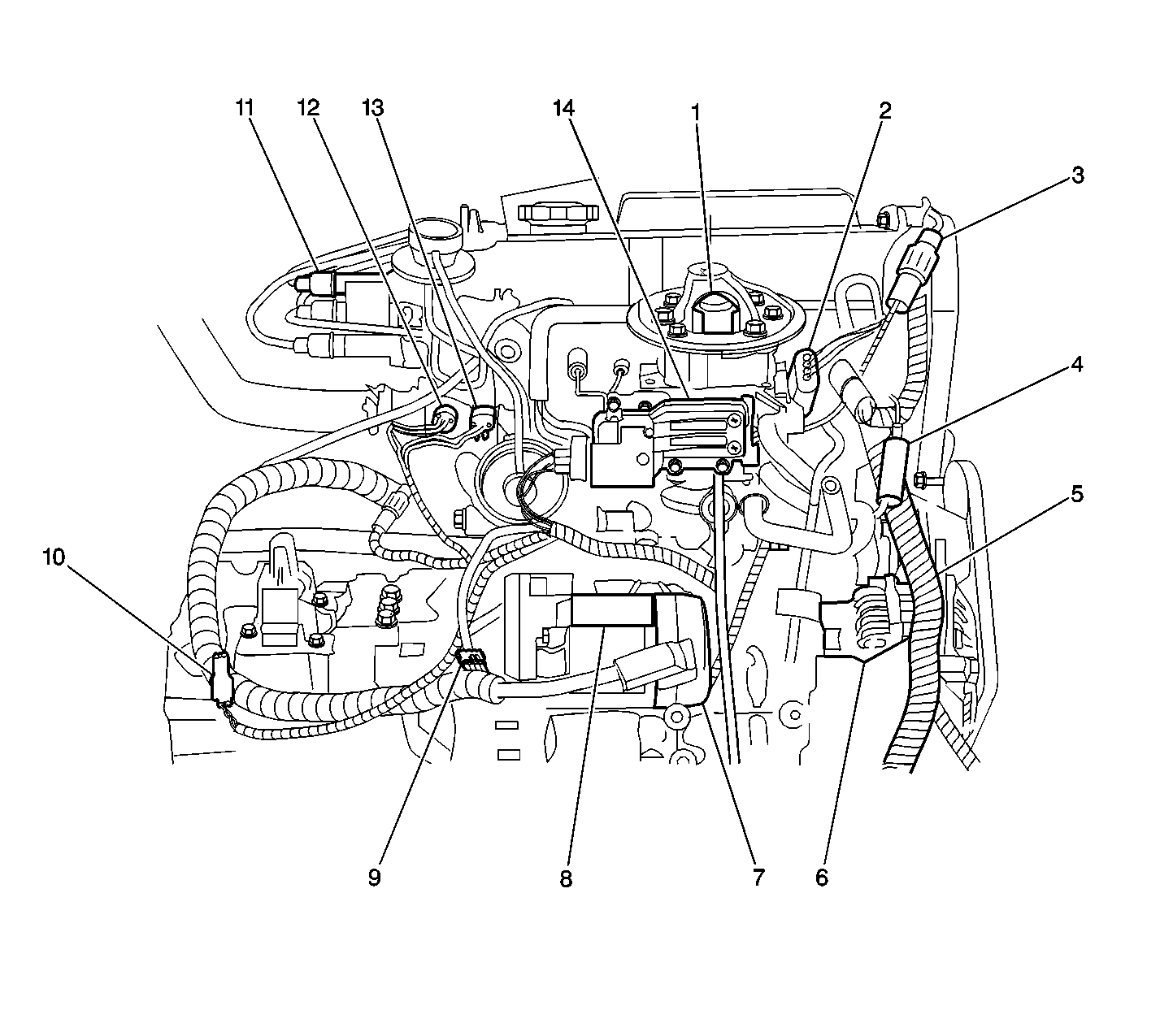 11
12
13
14
1
2
3
4
5
10
9
8
7
6