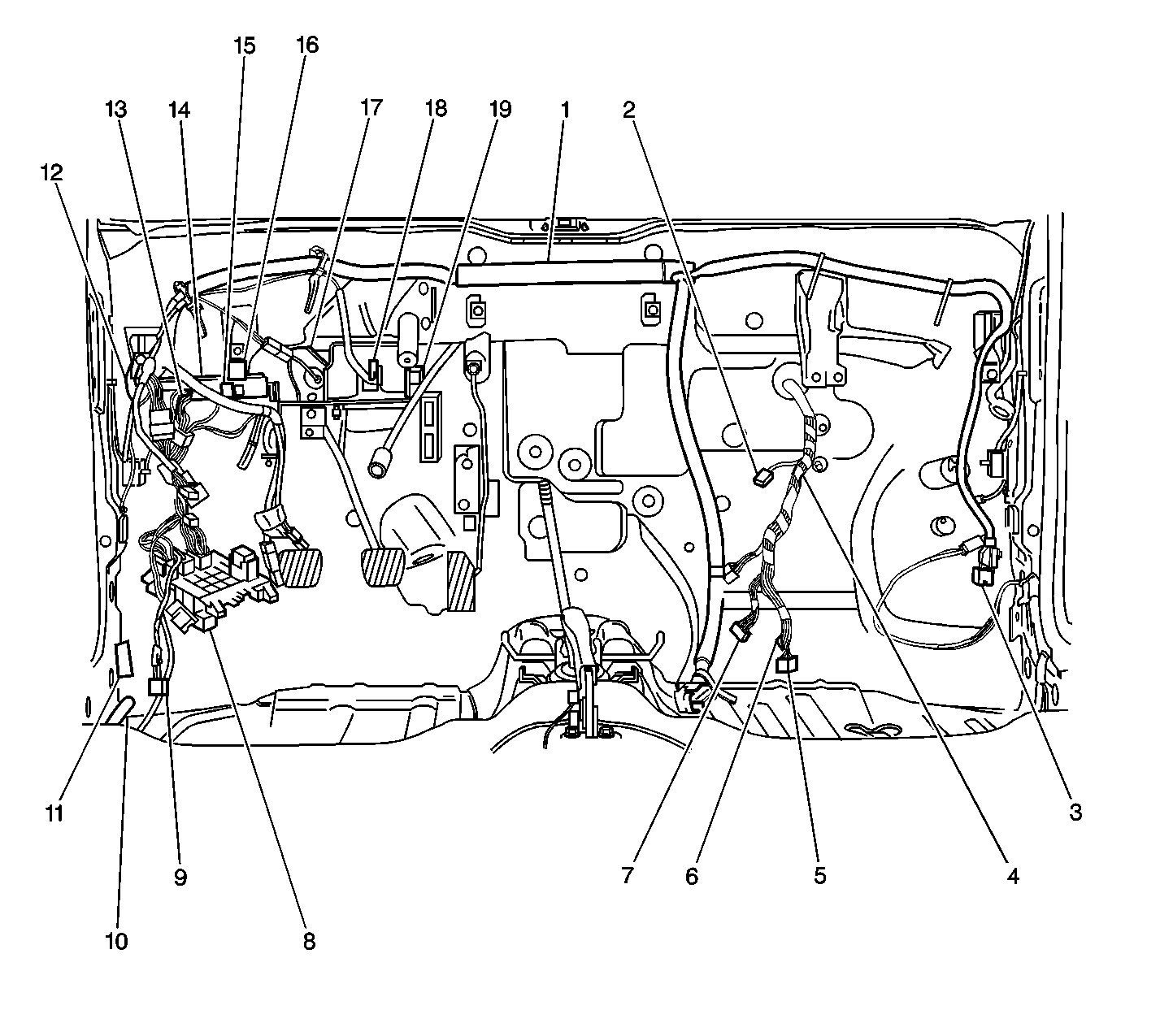 15
16
13
14
17
18
19
1
2
12
11
10
9
8
7
6
5
4
3