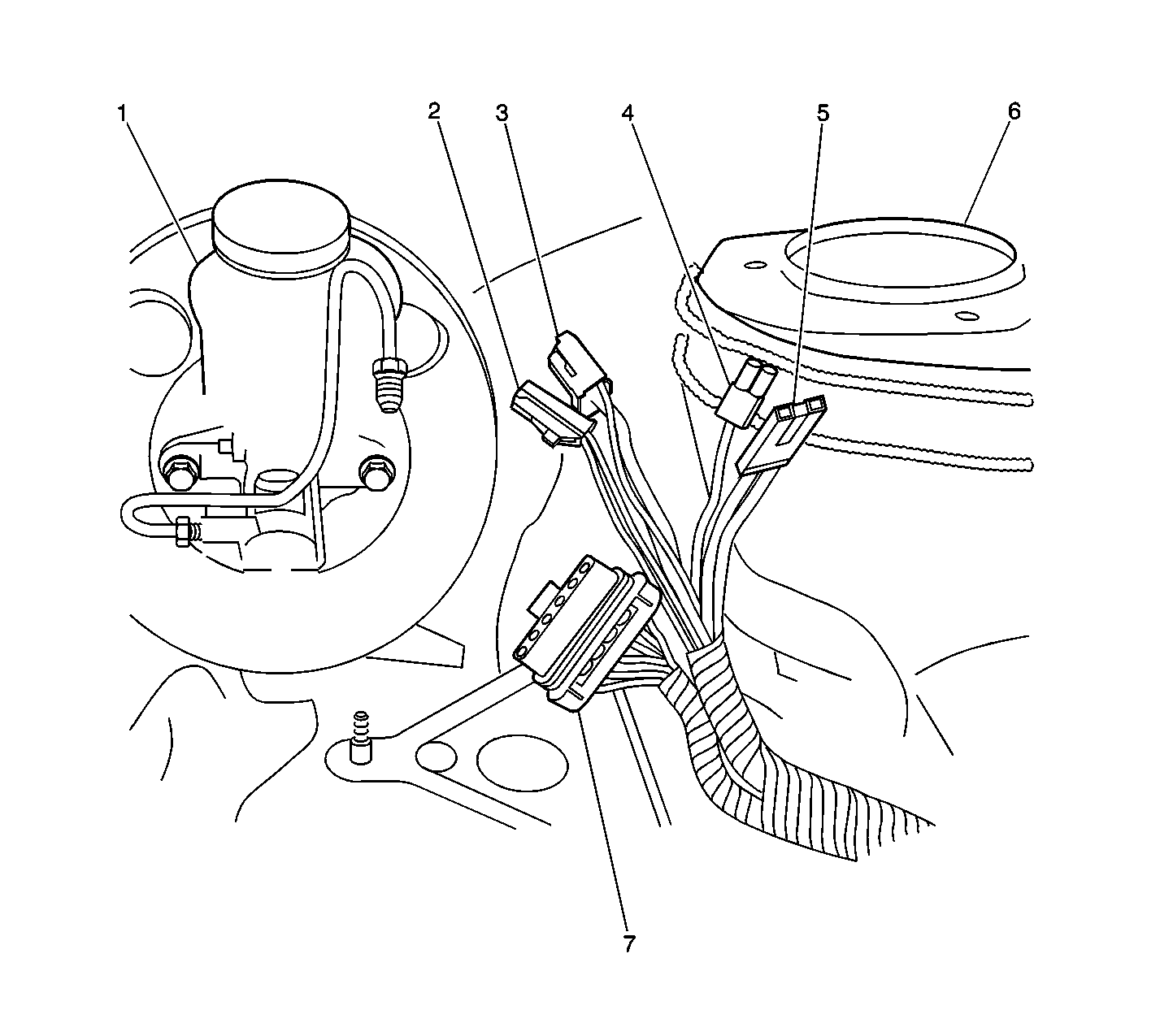 1
2
3
4
5
6
7