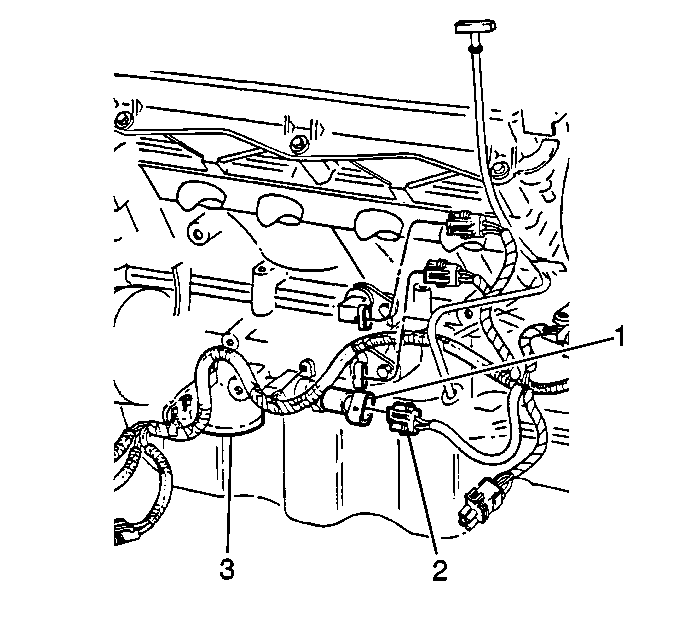 1
3
2