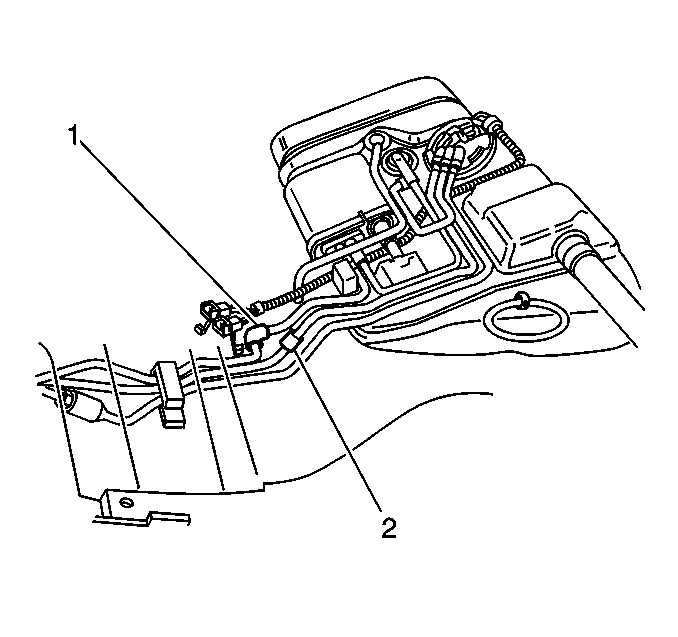 1

2