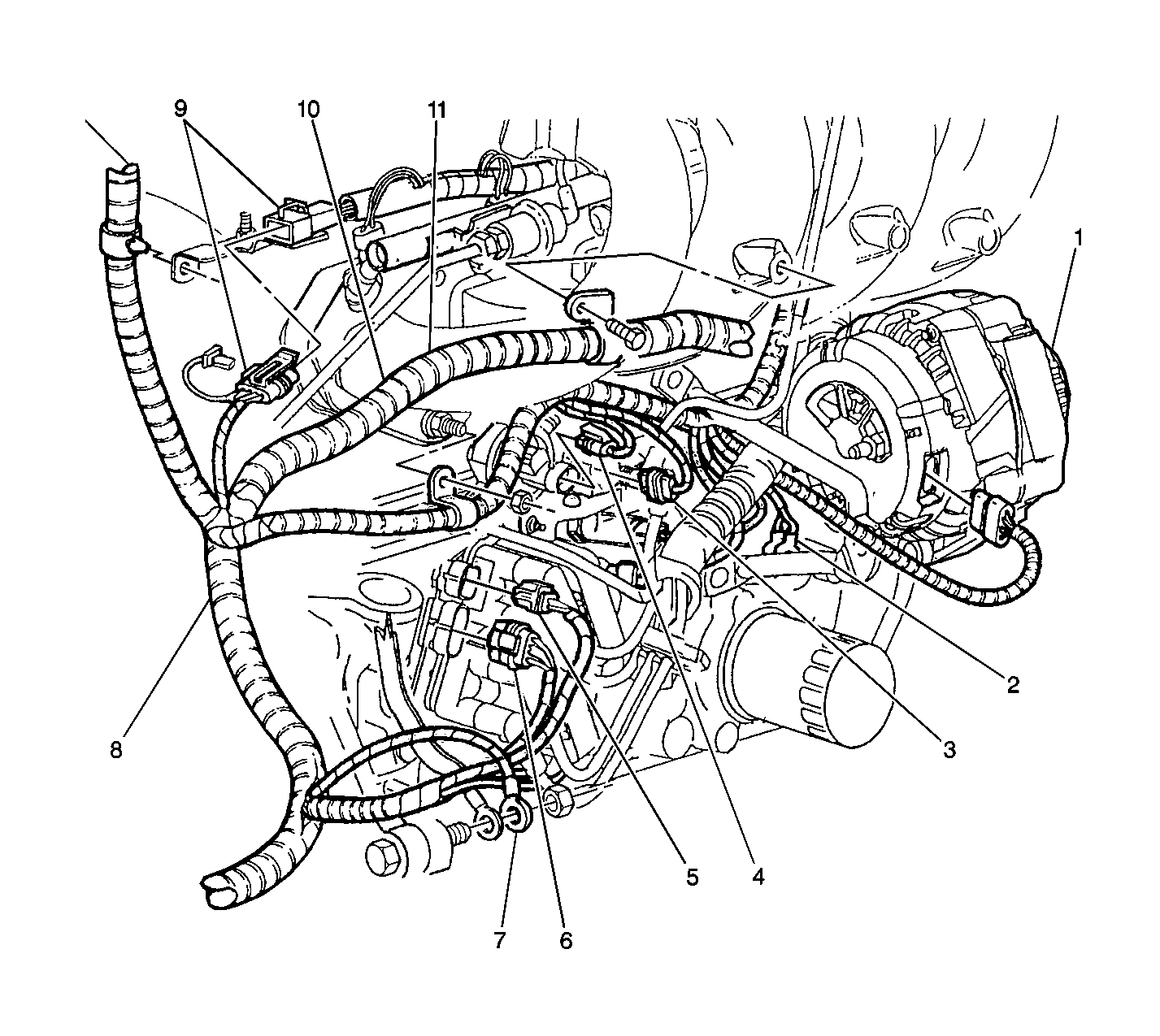 9
10
11
1
2
3
4
5
6
7
8