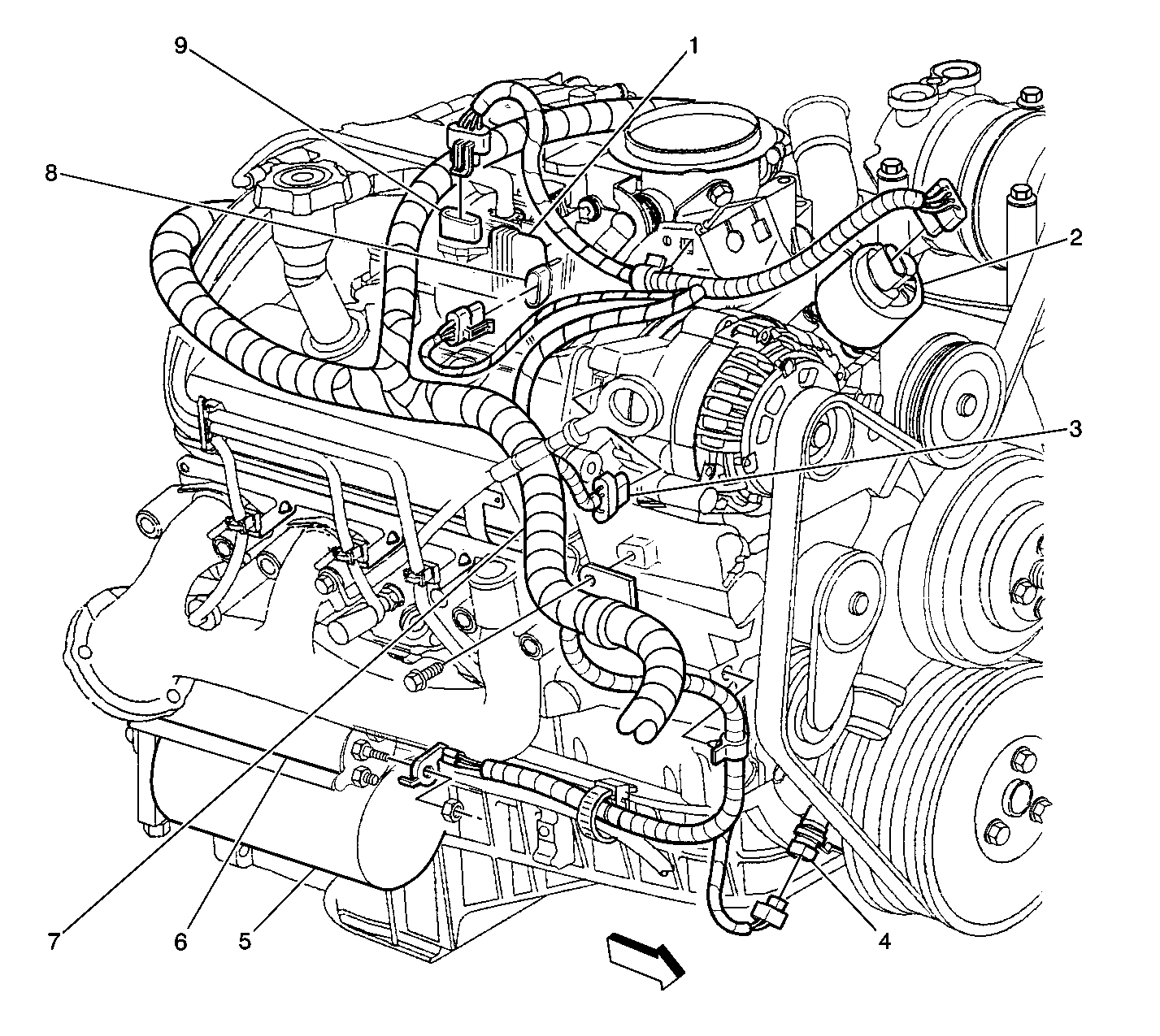 9
1
8
2
3
7
6
5
4