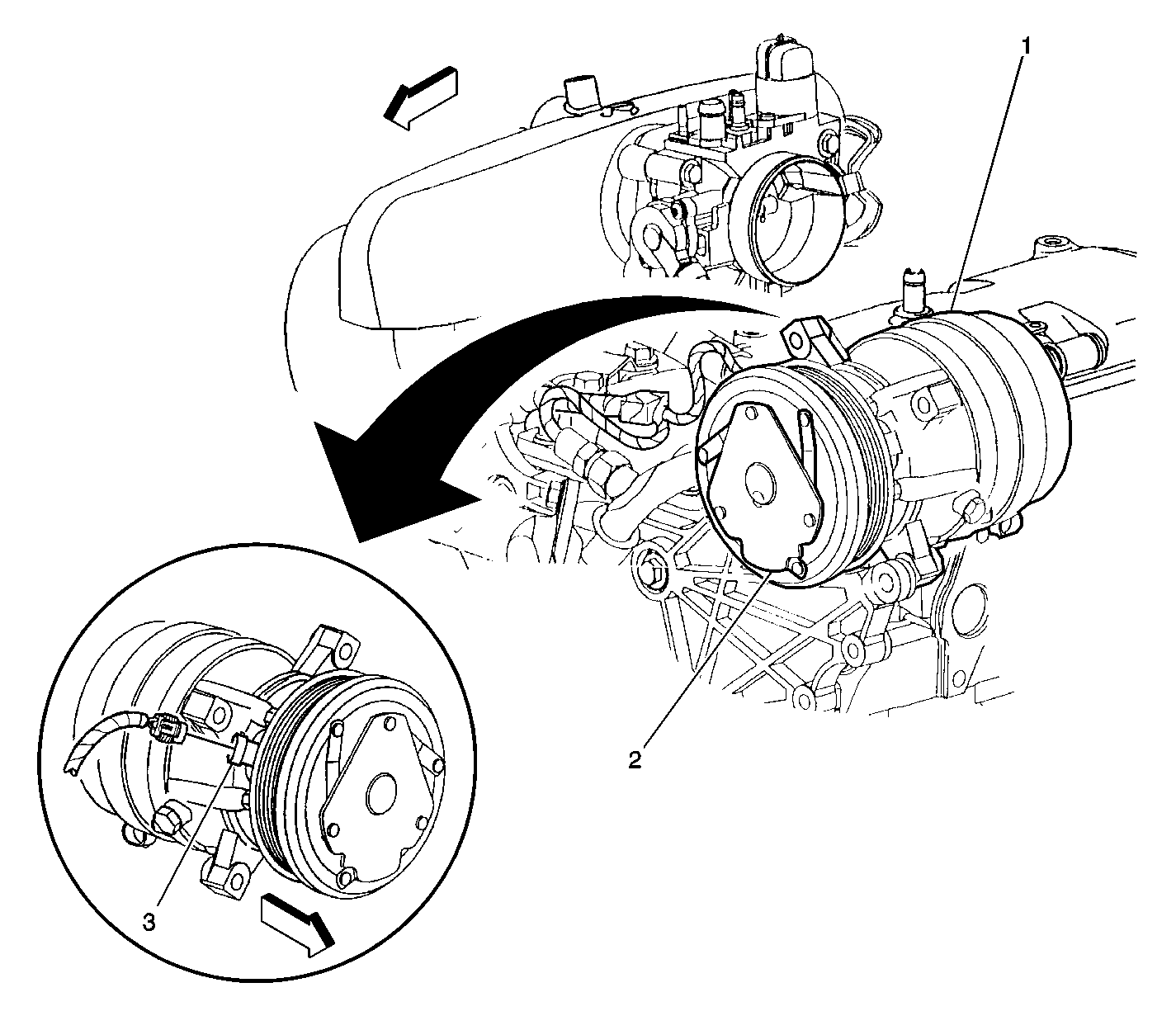 1
2
3