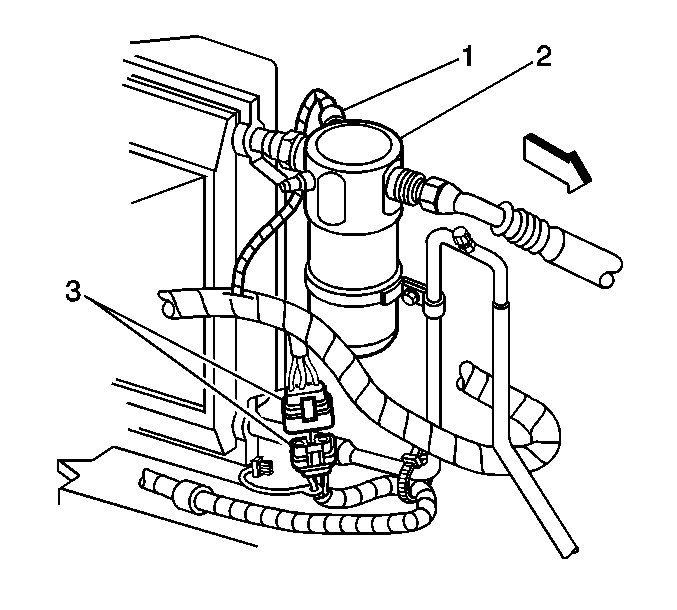 1
2
3