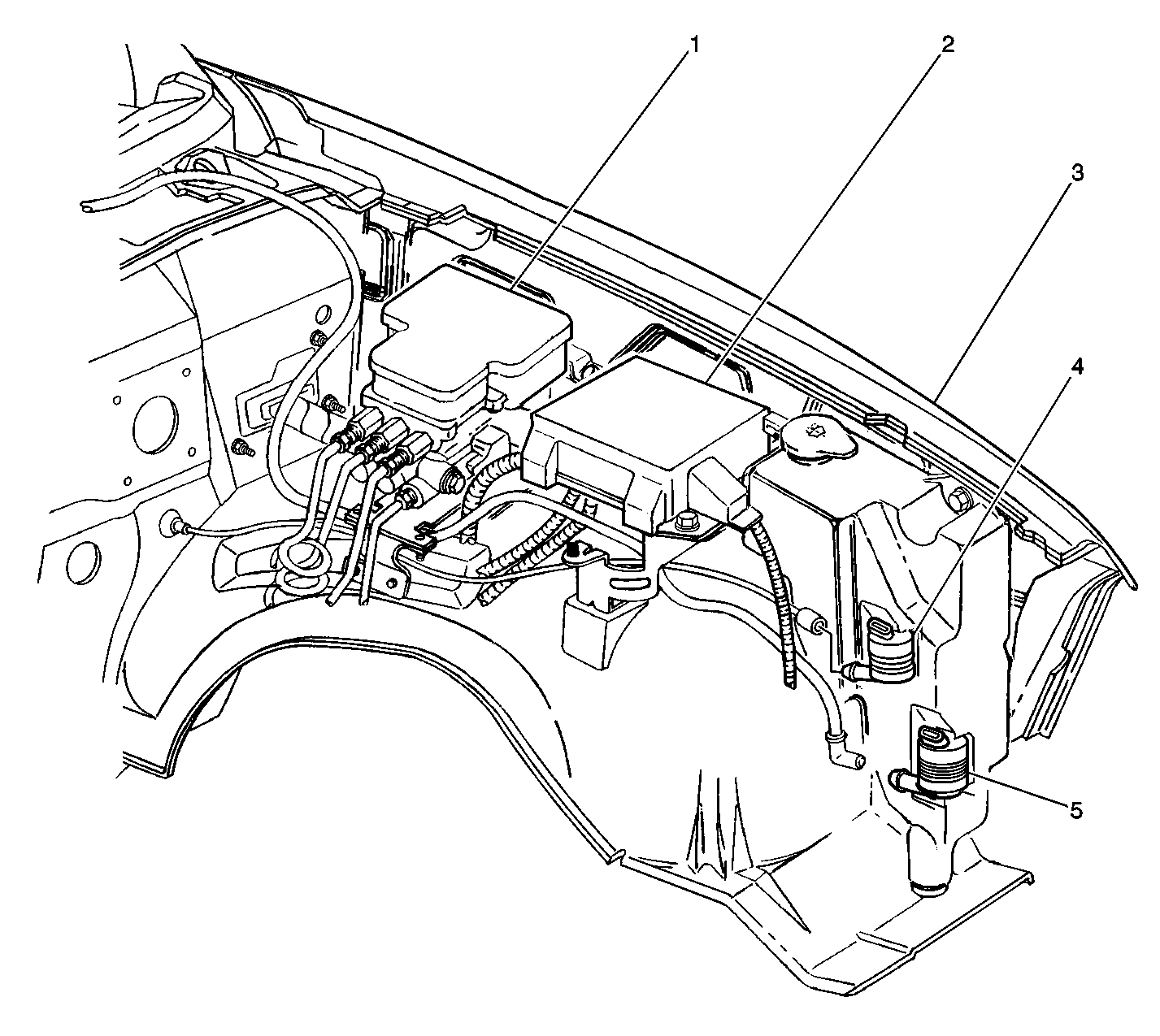 1
2
3
4
5