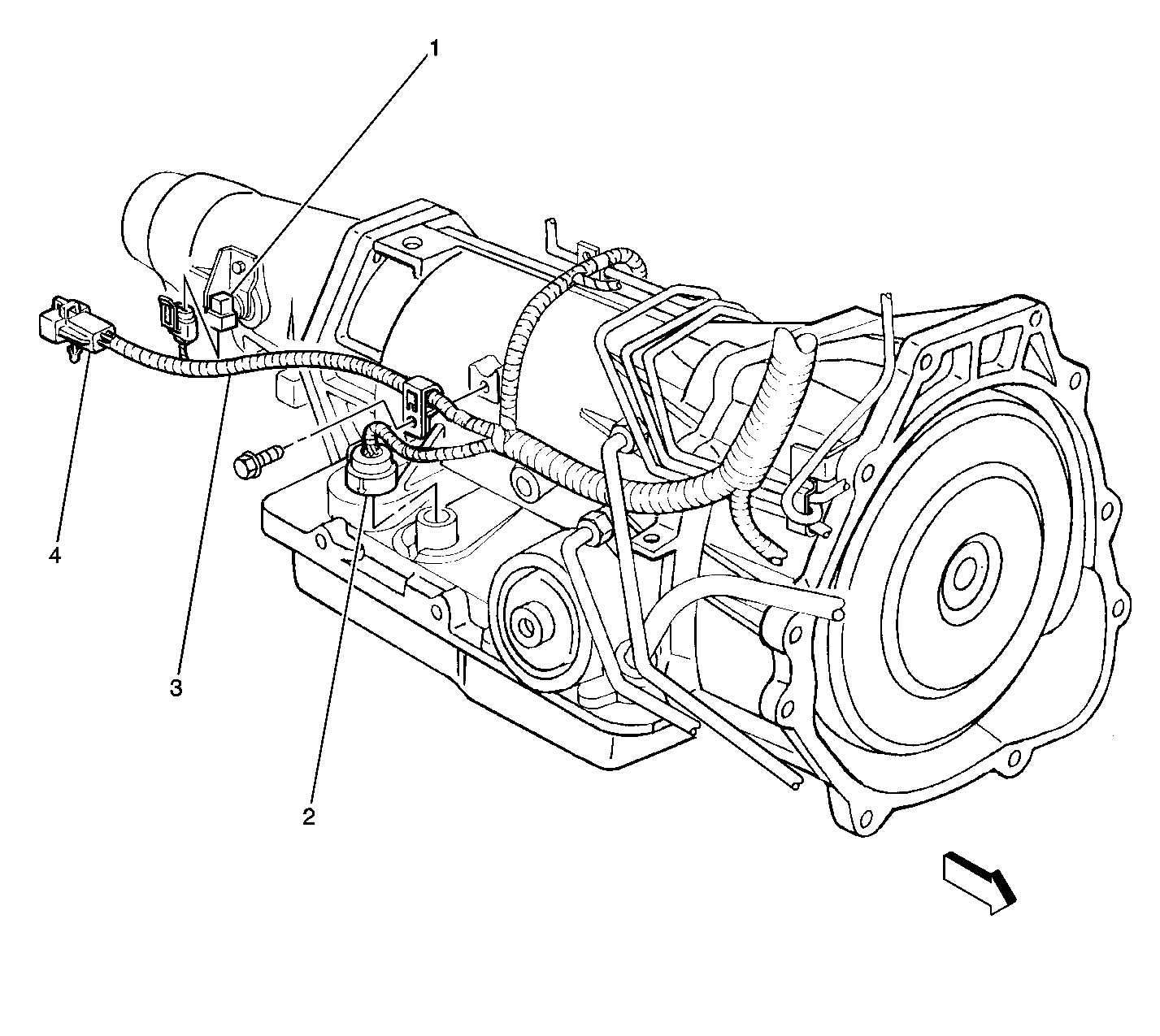 1
4
3
2