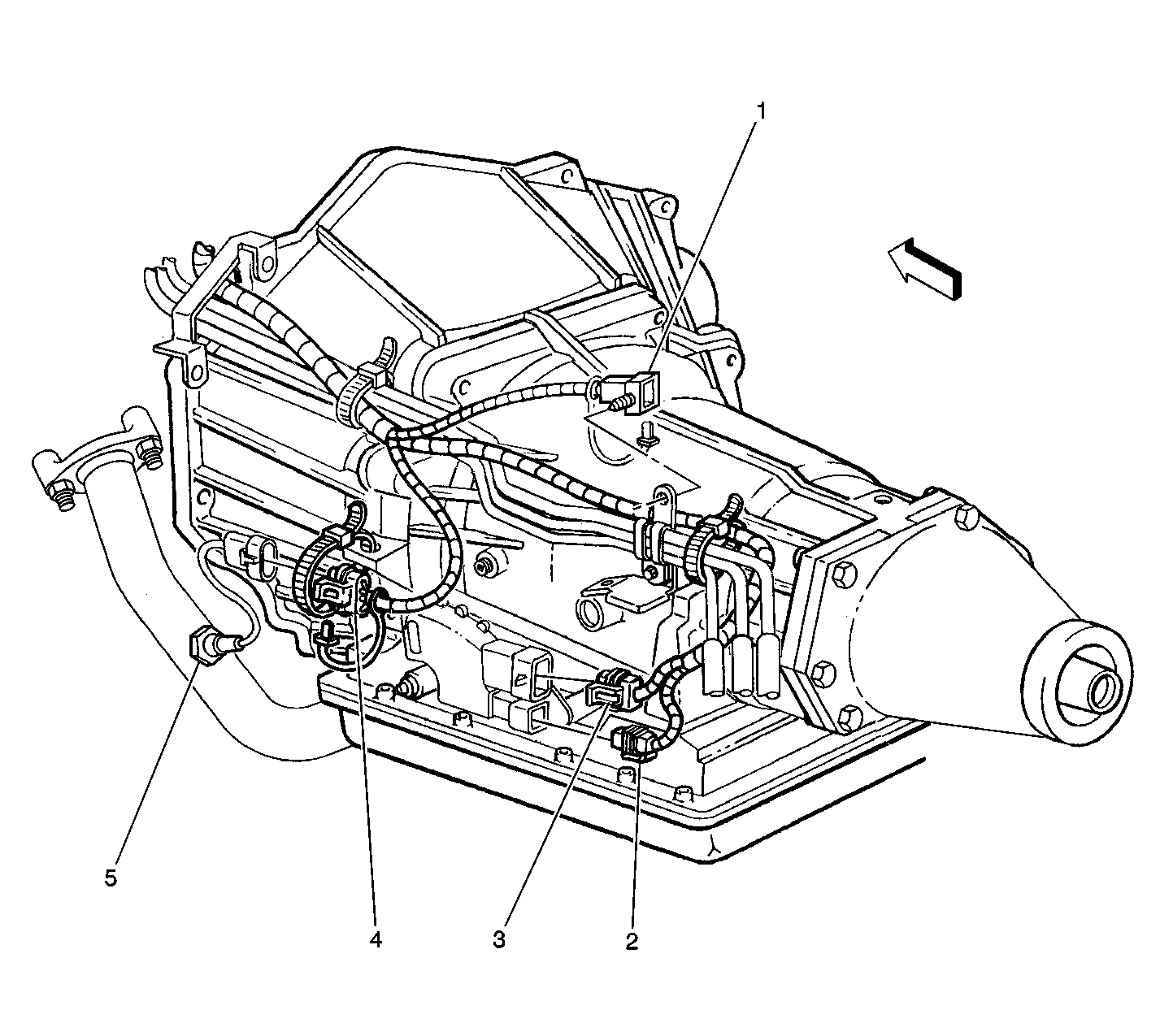 1

5

4

3

2