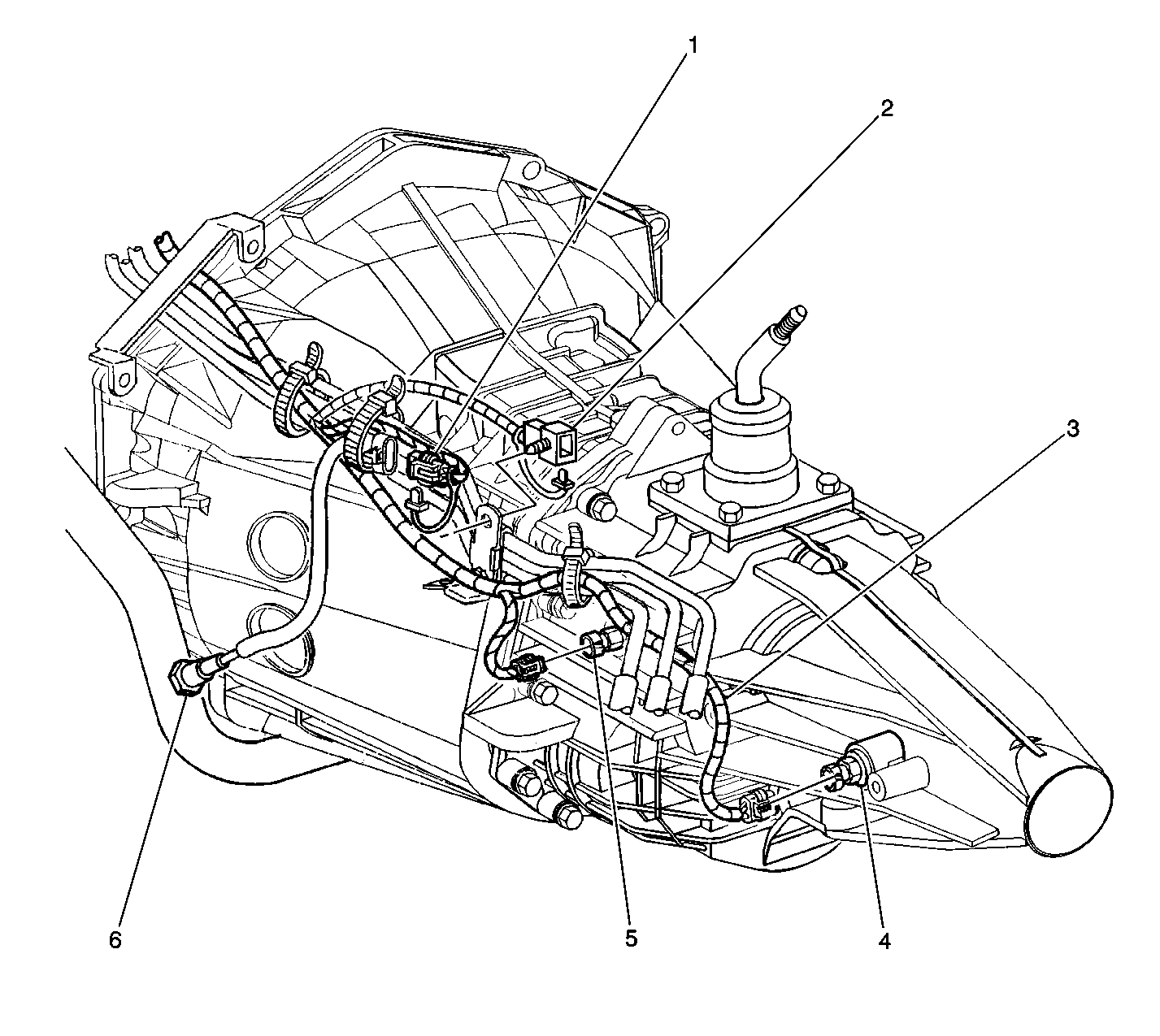 1
2
3
6
5
4