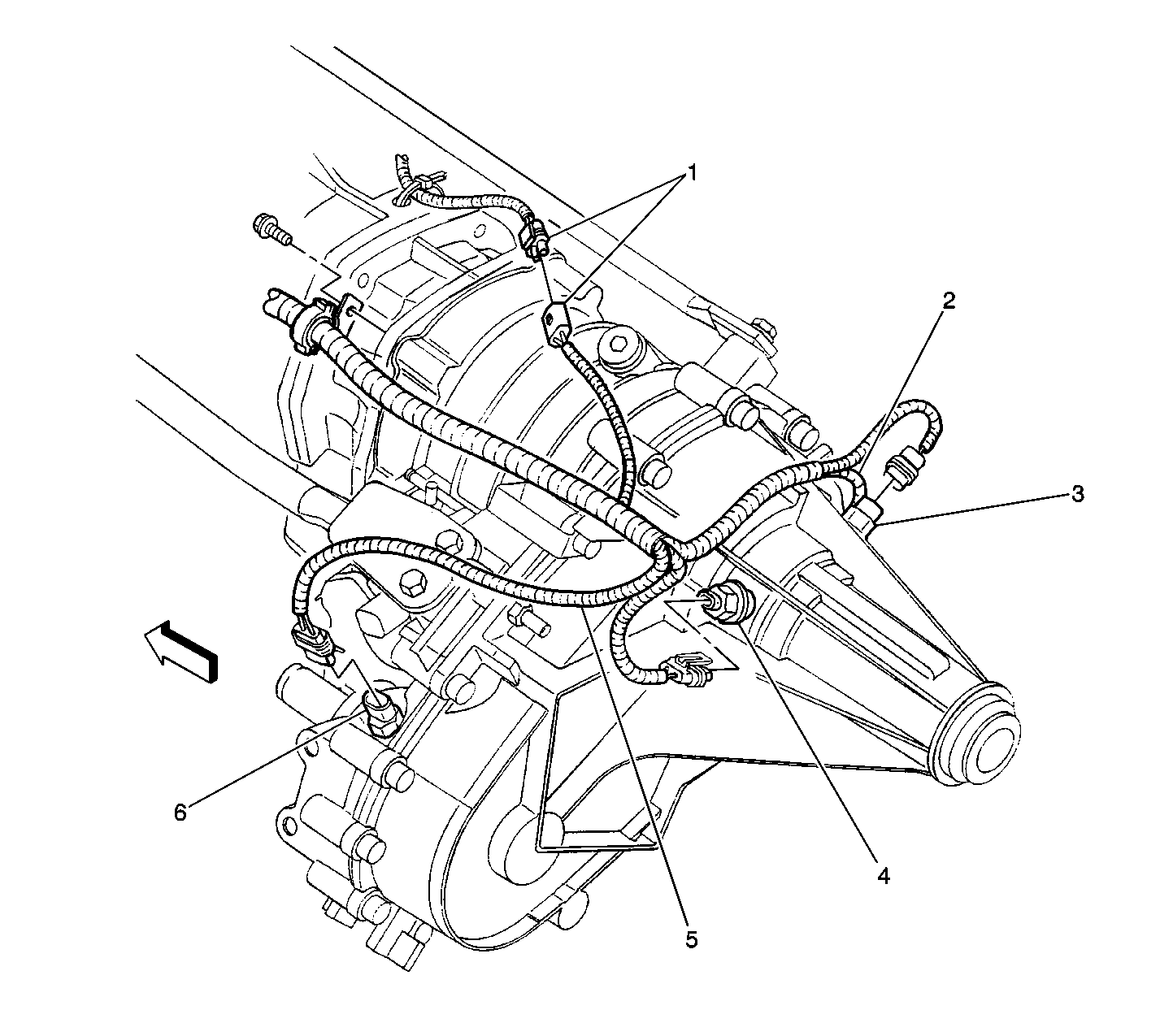 1
2
3
6
4
5